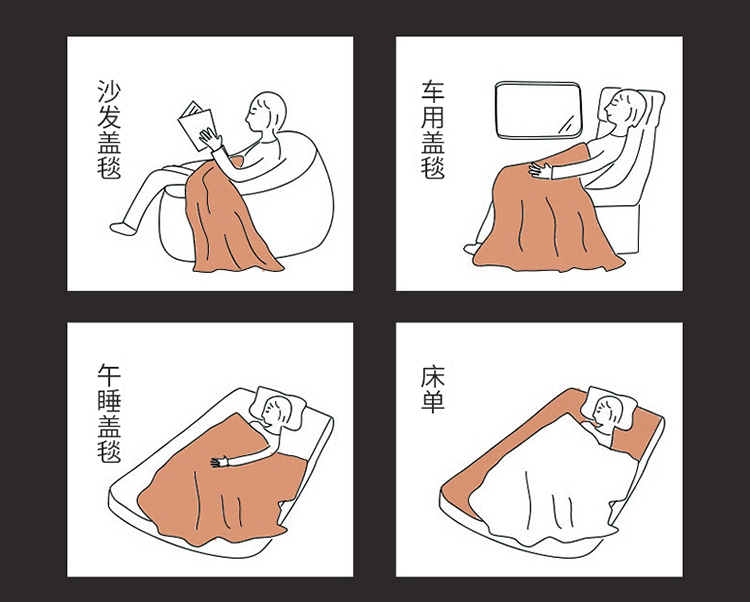 沙发盖毯

车用盖毯

午睡盖毯

床单