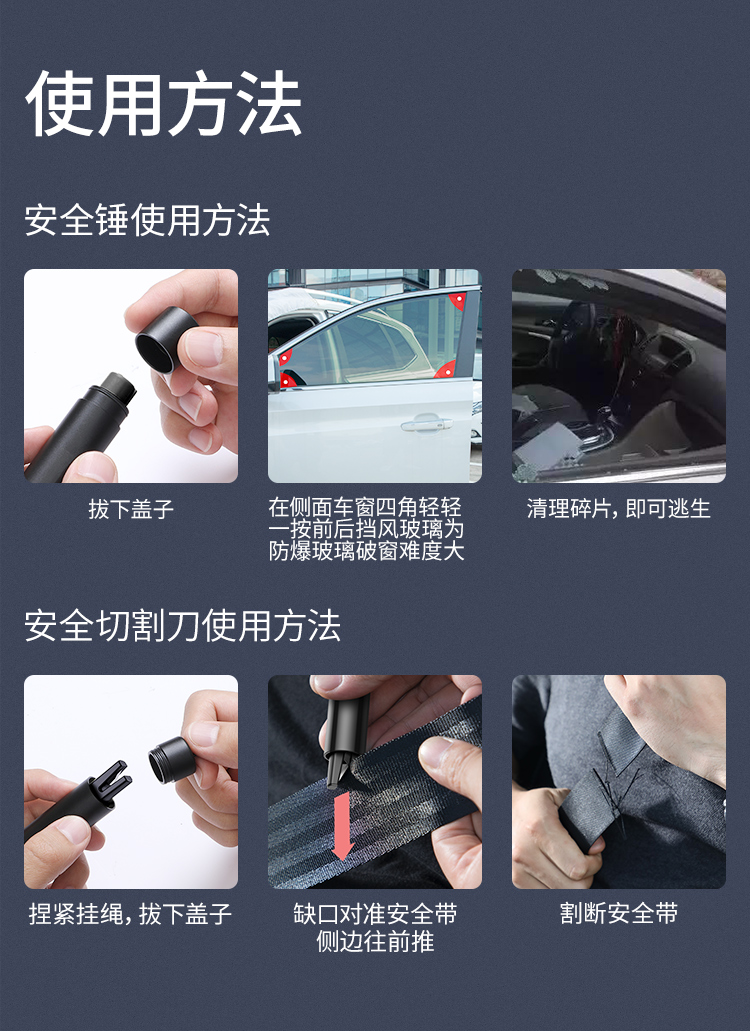 使用方法

安全锤使用方法

拔下盖子

在侧面车窗四角轻轻一按前后挡风玻璃为防爆玻璃破窗难度大

清理碎片，即可逃生

安全切割刀使用方法

捏紧挂绳，拔下盖子

缺口对准安全带侧边往前推

割断安全带