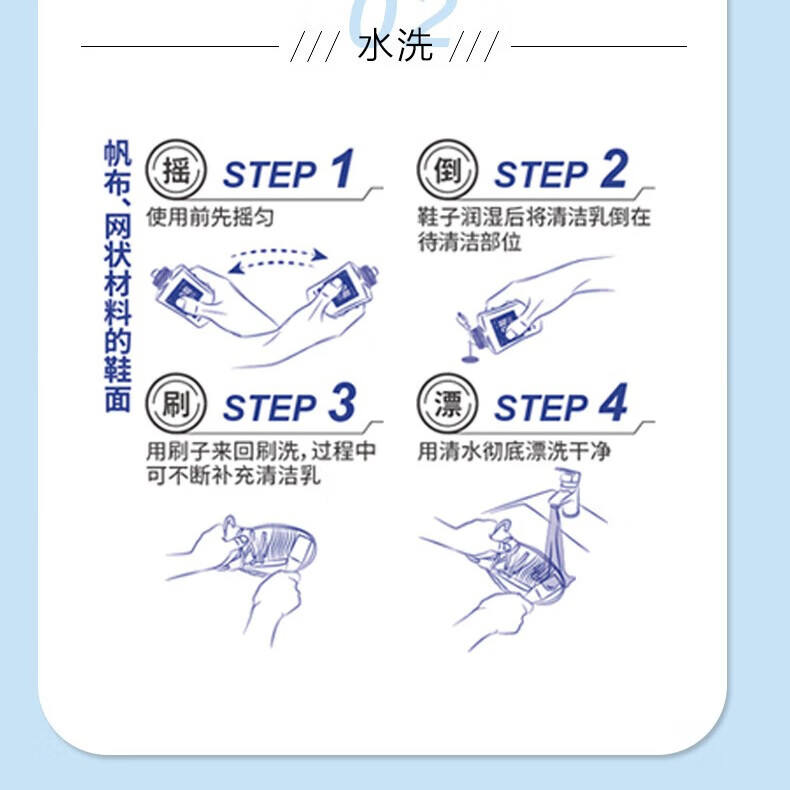 02

/// 水洗 ///

帆布、网状材料的鞋面

摇 STEP 1
使用前先摇匀

倒 STEP 2
鞋子润湿后将清洁乳倒在待清洁部位

刷 STEP 3
用刷子来回刷洗，过程中可不断补充清洁乳

漂 STEP 4
用清水彻底漂洗干净