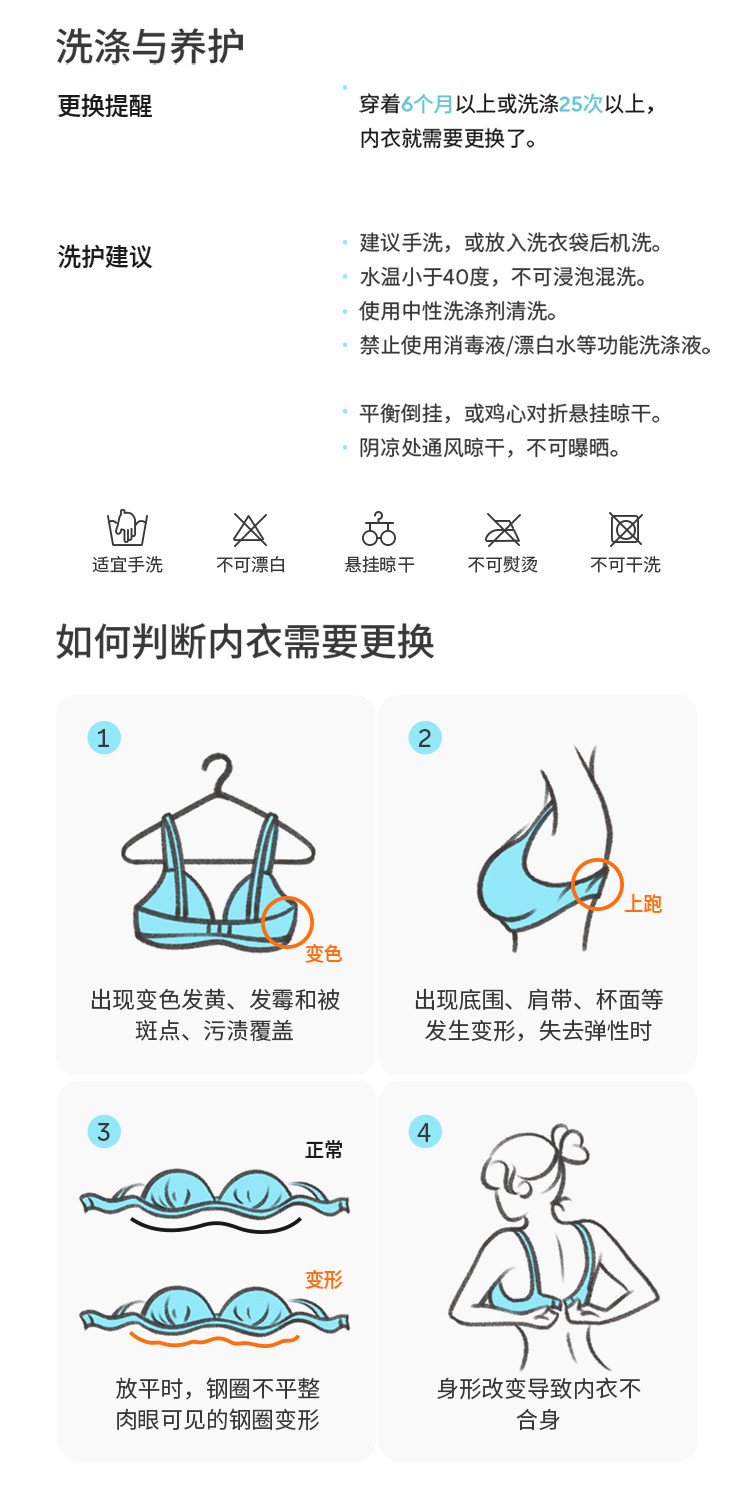 洗涤与养护

更换提醒

· 穿着6个月以上或洗涤25次以上，内衣就需要更换了。

洗护建议

· 建议手洗，或放入洗衣袋后机洗。
· 水温小于40度，不可浸泡混洗。
· 使用中性洗涤剂清洗。
· 禁止使用消毒液/漂白水等功能洗涤液。

· 平衡倒挂，或鸡心对折悬挂晾干。
· 阴凉处通风晾干，不可曝晒。

适宜手洗　不可漂白　悬挂晾干　不可熨烫　不可干洗

如何判断内衣需要更换

1
变色
出现变色发黄、发霉和被斑点、污渍覆盖

2
上跑
出现底围、肩带、杯面等发生变形，失去弹性时

3
正常
变形
放平时，钢圈不平整肉眼可见的钢圈变形

4
身形改变导致内衣不合身