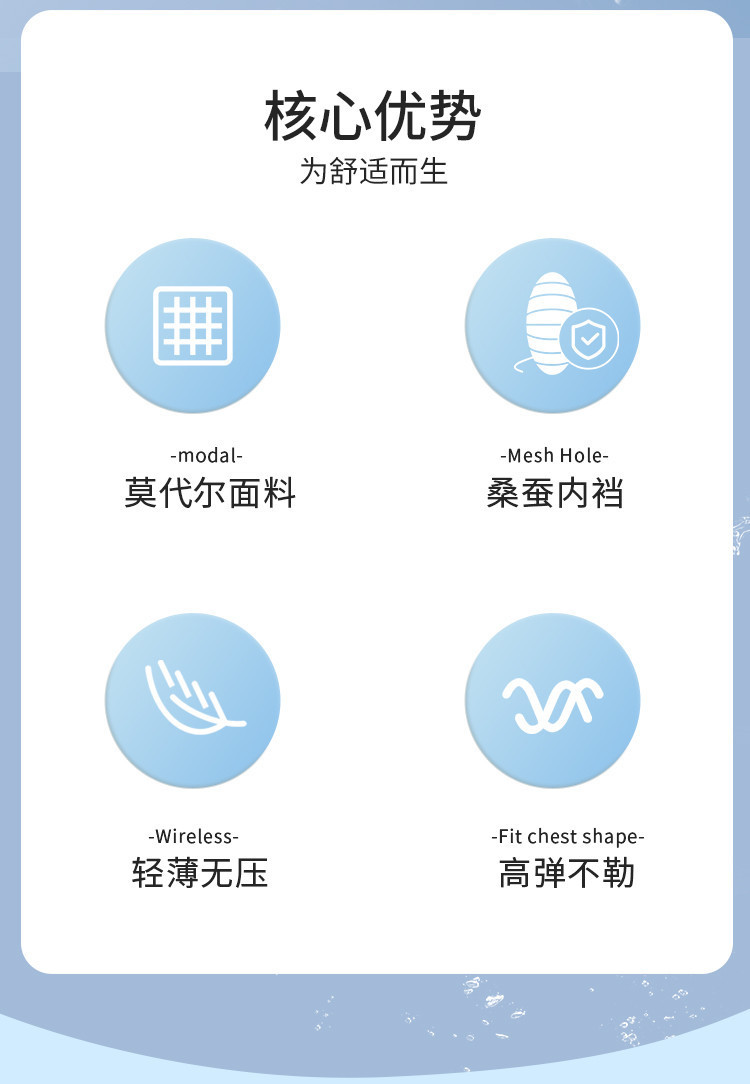 核心优势
为舒适而生

-modal-
莫代尔面料

-Mesh Hole-
桑蚕内裆

-Wireless-
轻薄无压

-Fit chest shape-
高弹不勒