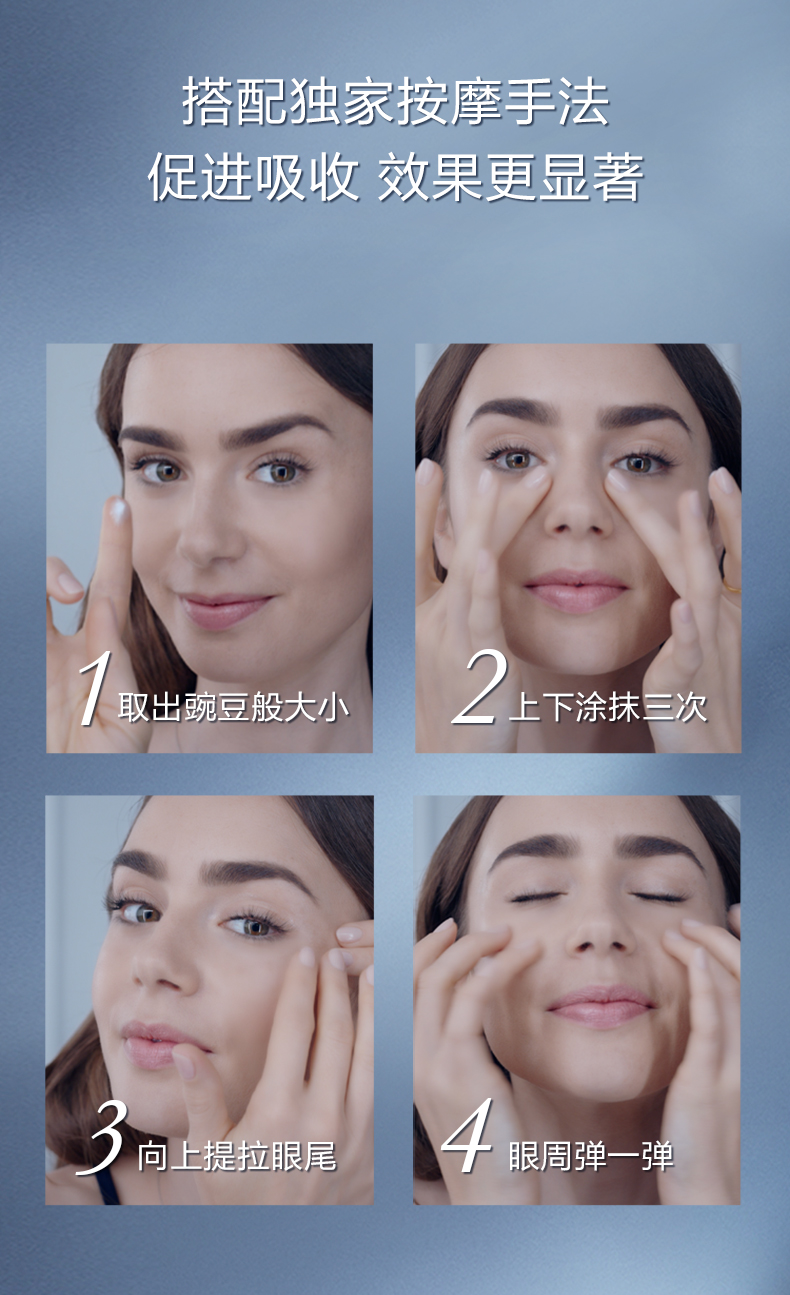 搭配独家按摩手法
促进吸收 效果更显著

1 取出豌豆般大小

2 上下涂抹三次

3 向上提拉眼尾

4 眼周弹一弹