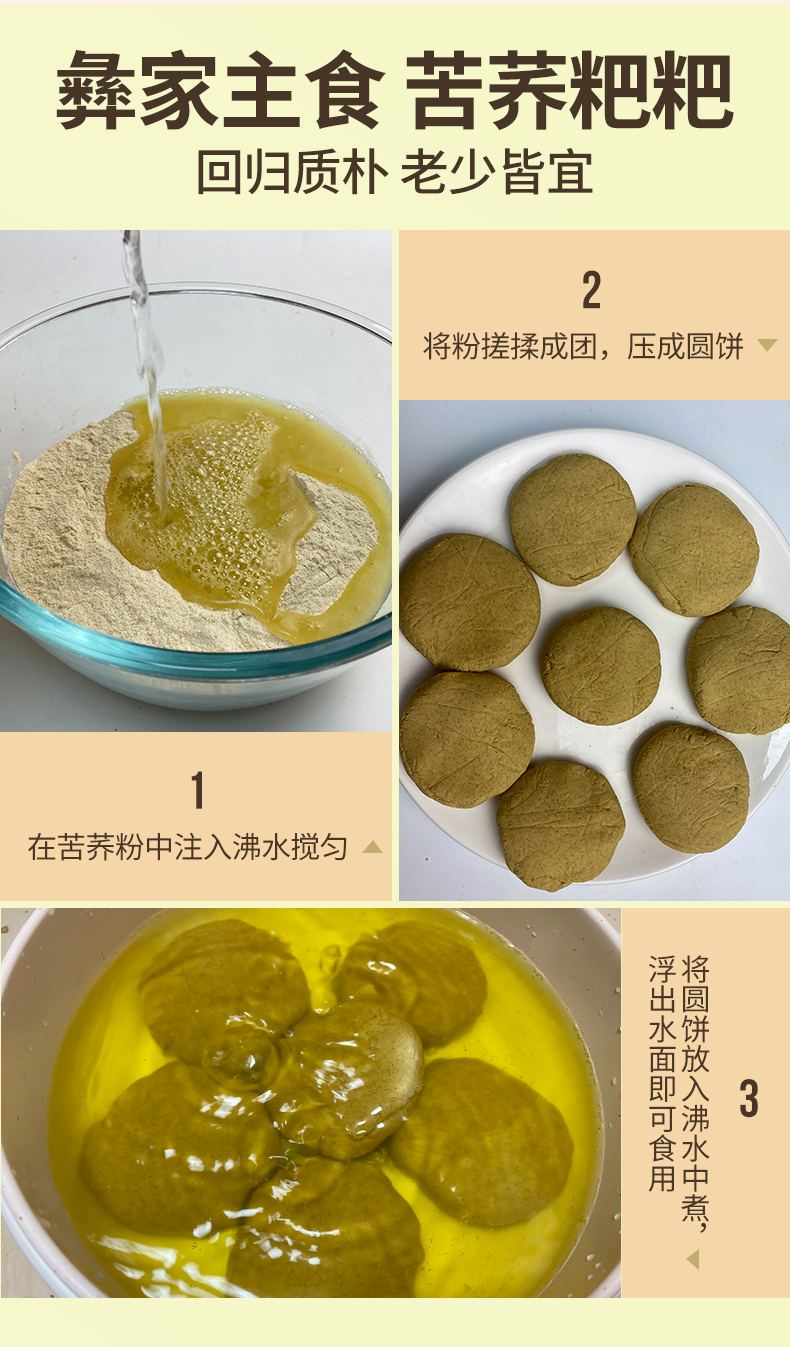 彝家主食 苦荞粑粑
回归质朴 老少皆宜

2
将粉搓揉成团，压成圆饼

1
在苦荞粉中注入沸水搅匀

3
将圆饼放入沸水中煮，浮出水面即可食用