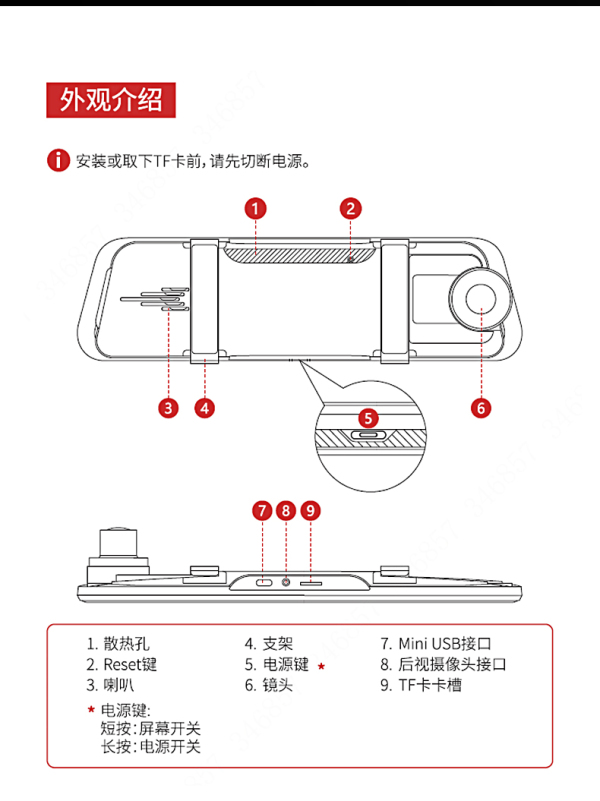 外观介绍

安装或取下TF卡前，请先切断电源。

1
2
3
4
5
6
7
8
9

1. 散热孔
2. Reset键
3. 喇叭
4. 支架
5. 电源键 ★
6. 镜头
7. Mini USB接口
8. 后视摄像头接口
9. TF卡卡槽

★ 电源键:
短按：屏幕开关
长按：电源开关