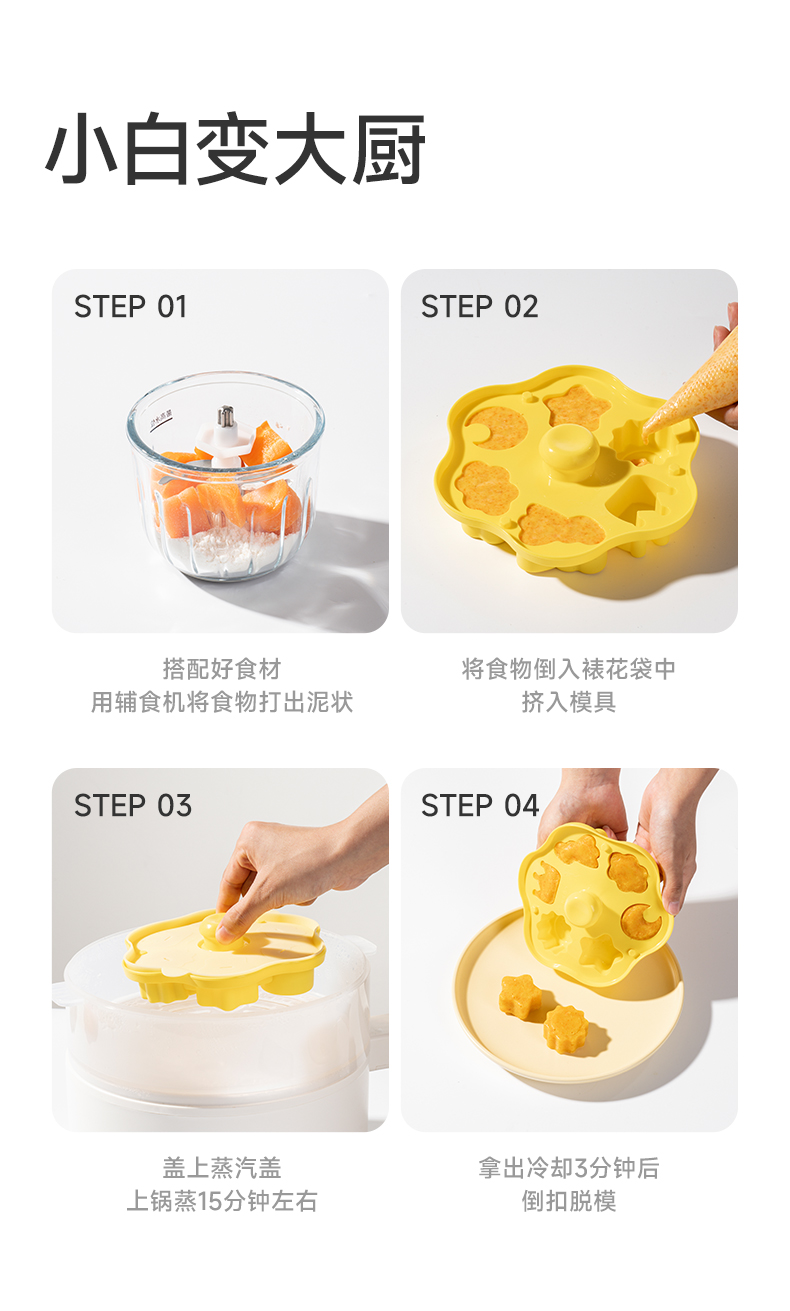 小白变大厨

STEP 01

搭配好食材
用辅食机将食物打出泥状

STEP 02

将食物倒入裱花袋中
挤入模具

STEP 03

盖上蒸汽盖
上锅蒸15分钟左右

STEP 04

拿出冷却3分钟后
倒扣脱模