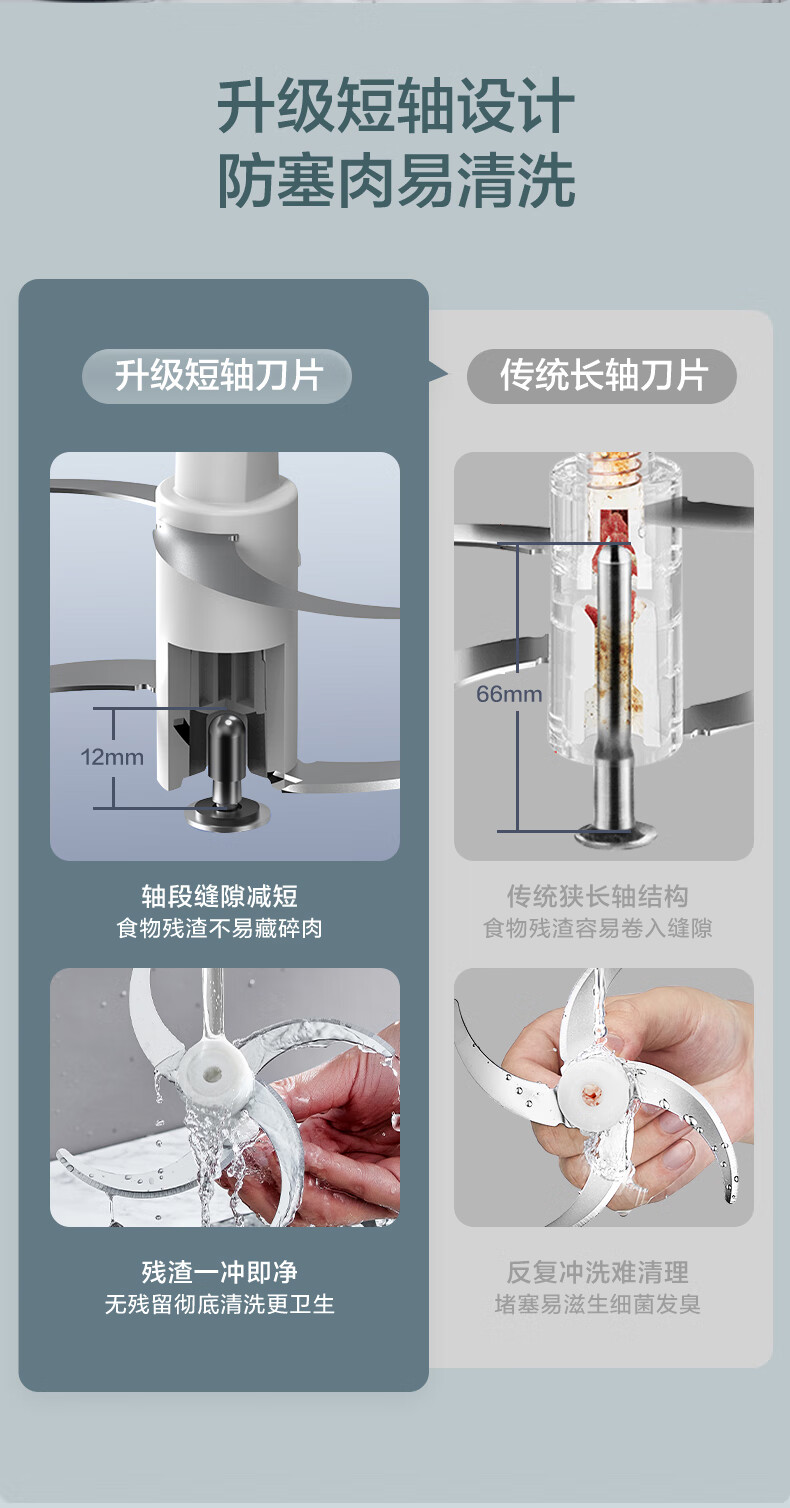 升级短轴设计
防塞肉易清洗

升级短轴刀片

12mm

轴段缝隙减短
食物残渣不易藏碎肉

残渣一冲即净
无残留彻底清洗更卫生

传统长轴刀片

66mm

传统狭长轴结构
食物残渣容易卷入缝隙

反复冲洗难清理
堵塞易滋生细菌发臭