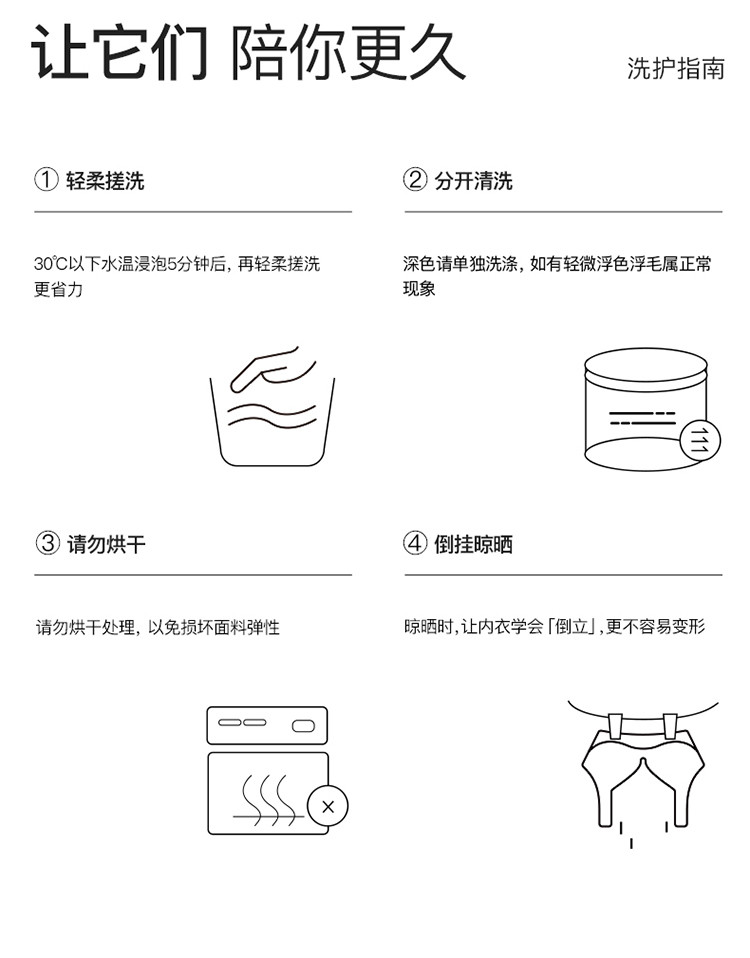 让它们 陪你更久

洗护指南

① 轻柔搓洗

30℃以下水温浸泡5分钟后，再轻柔搓洗更省力

② 分开清洗

深色请单独洗涤，如有轻微浮色浮毛属正常现象

③ 请勿烘干

请勿烘干处理，以免损坏面料弹性

④ 倒挂晾晒

晾晒时，让内衣学会「倒立」，更不容易变形