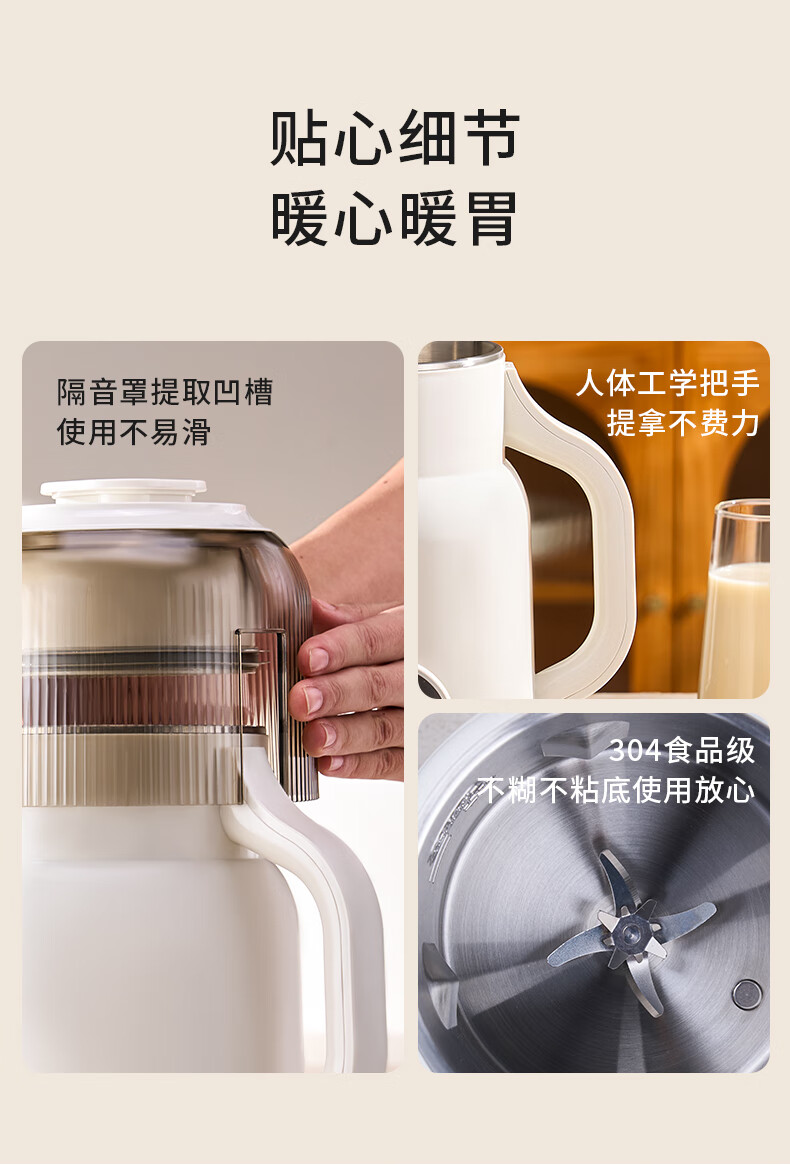 贴心细节
暖心暖胃

隔音罩提取凹槽
使用不易滑

人体工学把手
提拿不费力

304食品级
不糊不粘底使用放心