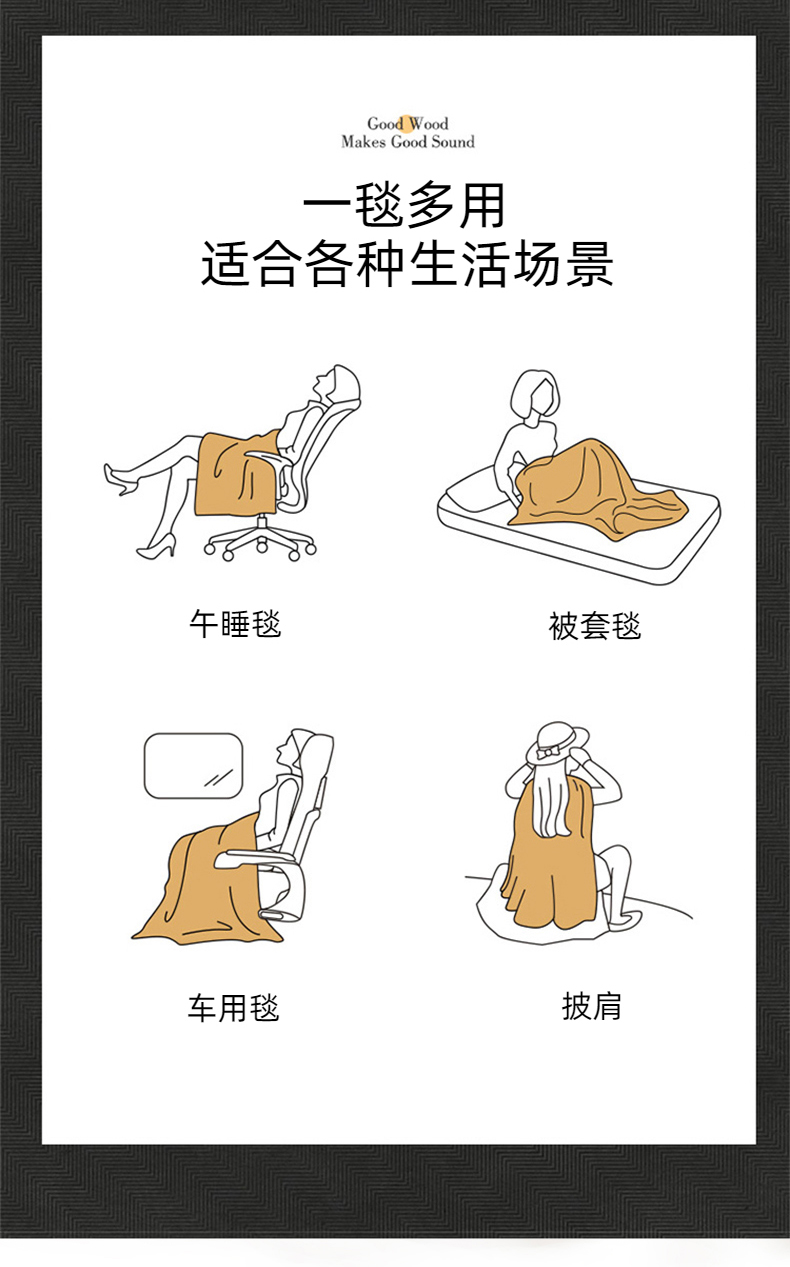 Good Wood
Makes Good Sound

一毯多用
适合各种生活场景

午睡毯

被套毯

车用毯

披肩