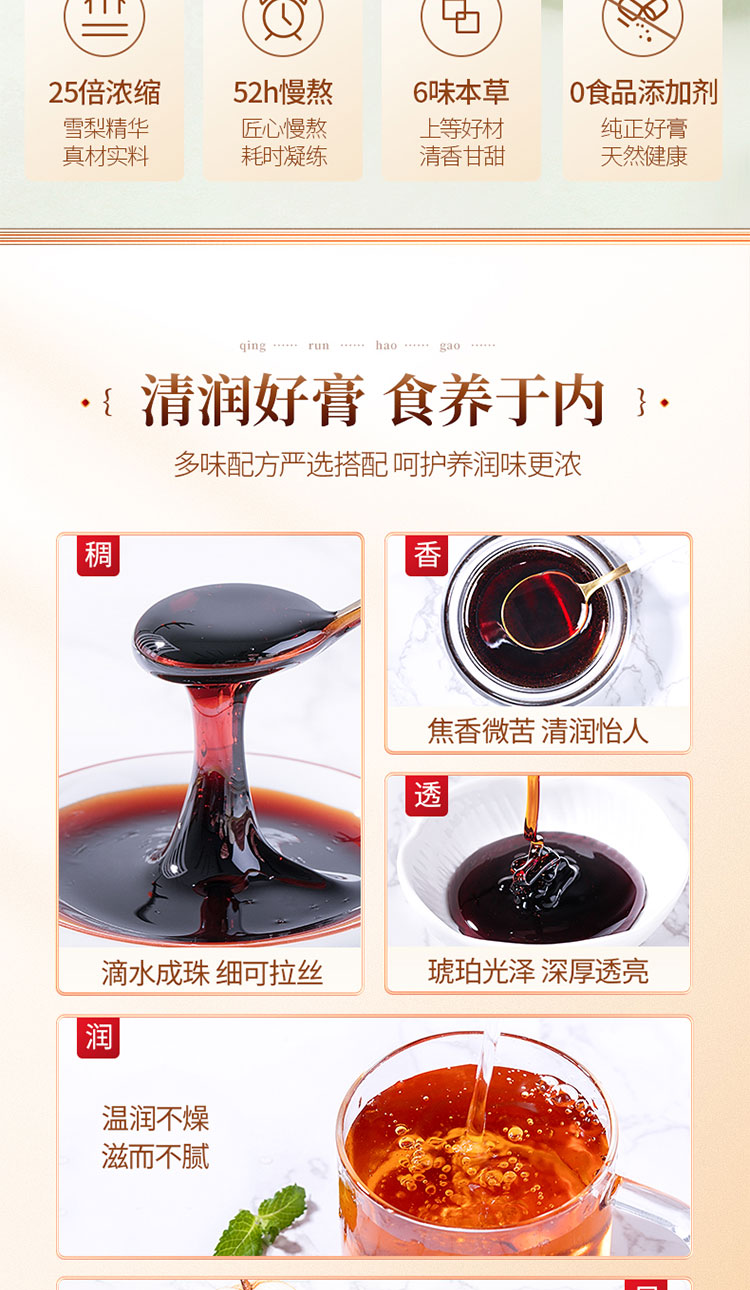 25倍浓缩
雪梨精华
真材实料

52h慢熬
匠心慢熬
耗时凝练

6味本草
上等好材
清香甘甜

0食品添加剂
纯正好膏
天然健康

qing ······ run ······ hao ······ gao ······

清润好膏 食养于内

多味配方严选搭配 呵护养润味更浓

稠

滴水成珠 细可拉丝

香

焦香微苦 清润怡人

透

琥珀光泽 深厚透亮

润

温润不燥
滋而不腻