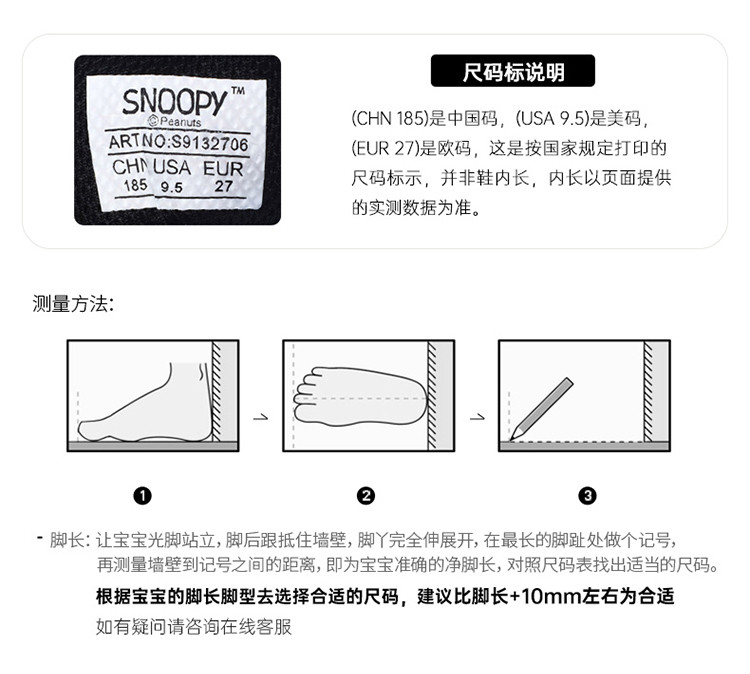 SNOOPY™
© Peanuts
ART NO:S9132706
CHN USA EUR
185 9.5 27

尺码标说明

(CHN 185)是中国码，(USA 9.5)是美码，(EUR 27)是欧码，这是按国家规定打印的尺码标示，并非鞋内长，内长以页面提供的实测数据为准。

测量方法:

❶

❷

❸

- 脚长: 让宝宝光脚站立，脚后跟抵住墙壁，脚丫完全伸展开，在最长的脚趾处做个记号，再测量墙壁到记号之间的距离，即为宝宝准确的净脚长，对照尺码表找出适当的尺码。

根据宝宝的脚长脚型去选择合适的尺码，建议比脚长+10mm左右为合适

如有疑问请咨询在线客服