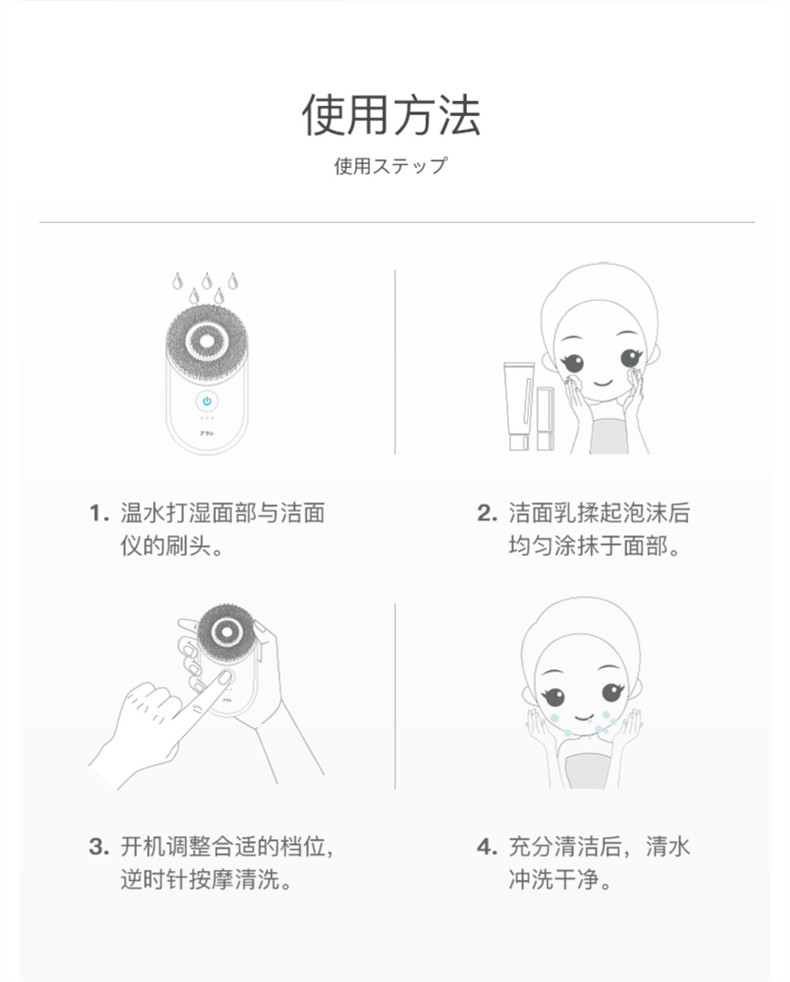 使用方法

使用ステップ

1. 温水打湿面部与洁面仪的刷头。

2. 洁面乳揉起泡沫后均匀涂抹于面部。

3. 开机调整合适的档位，逆时针按摩清洗。

4. 充分清洁后，清水冲洗干净。