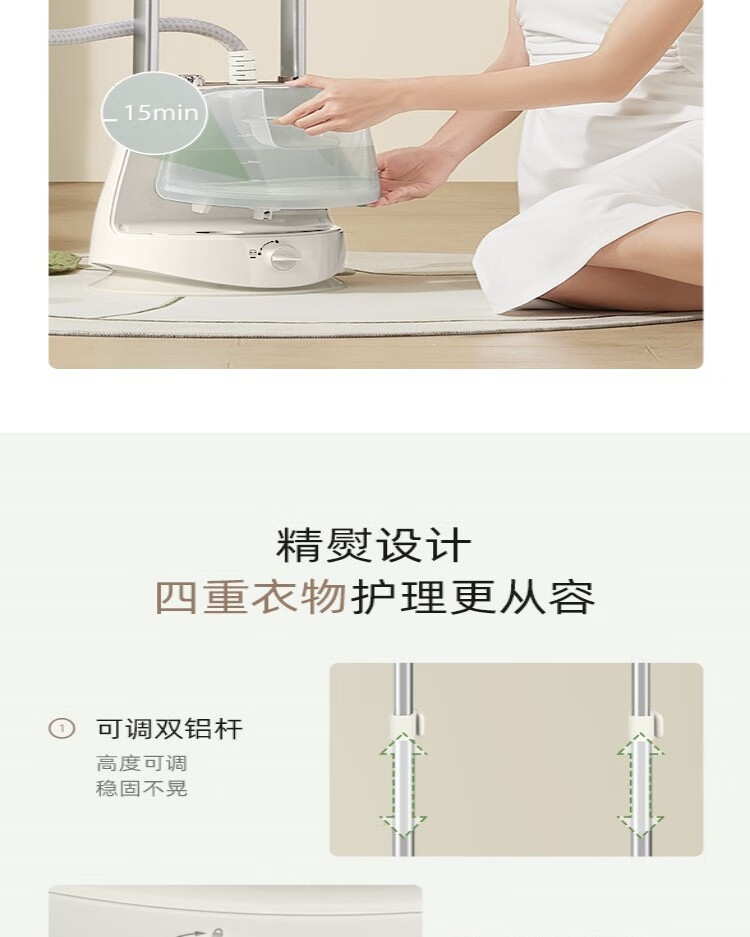 15min

精熨设计
四重衣物护理更从容

① 可调双铝杆
高度可调
稳固不晃