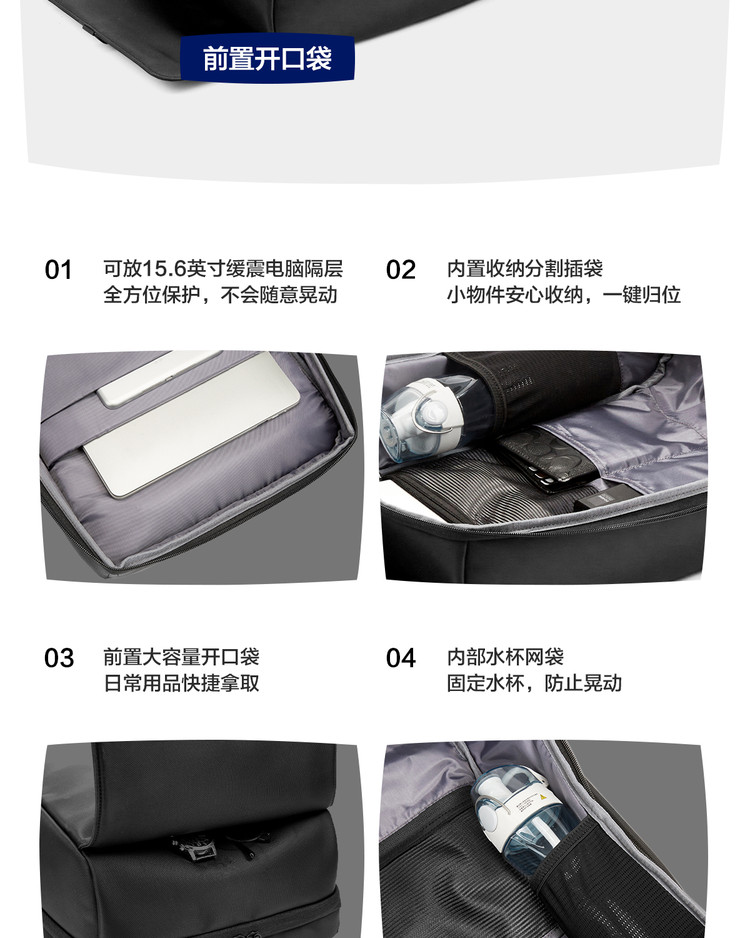 前置开口袋

01 可放15.6英寸缓震电脑隔层
全方位保护，不会随意晃动

02 内置收纳分割插袋
小物件安心收纳，一键归位

03 前置大容量开口袋
日常用品快捷拿取

04 内部水杯网袋
固定水杯，防止晃动