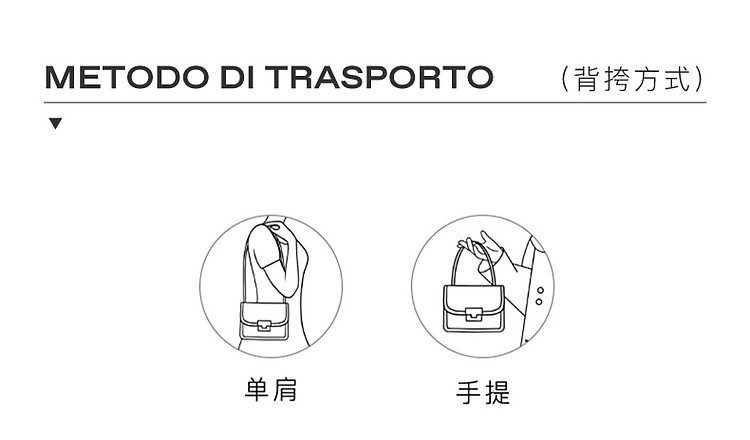 METODO DI TRASPORTO （背挎方式）

▼

单肩

手提