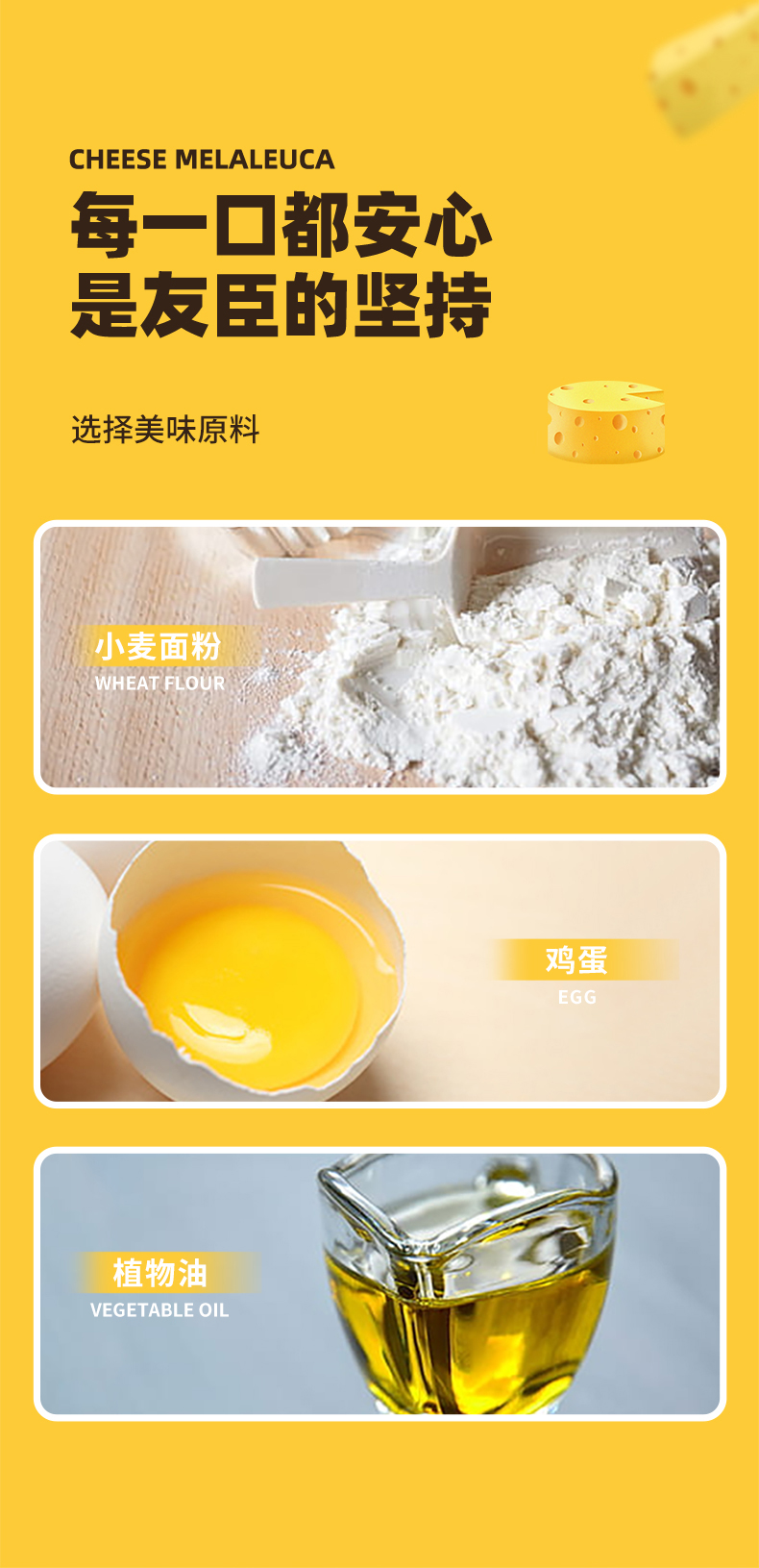 CHEESE MELALEUCA
每一口都安心
是友臣的坚持

选择美味原料

小麦面粉
WHEAT FLOUR

鸡蛋
EGG

植物油
VEGETABLE OIL