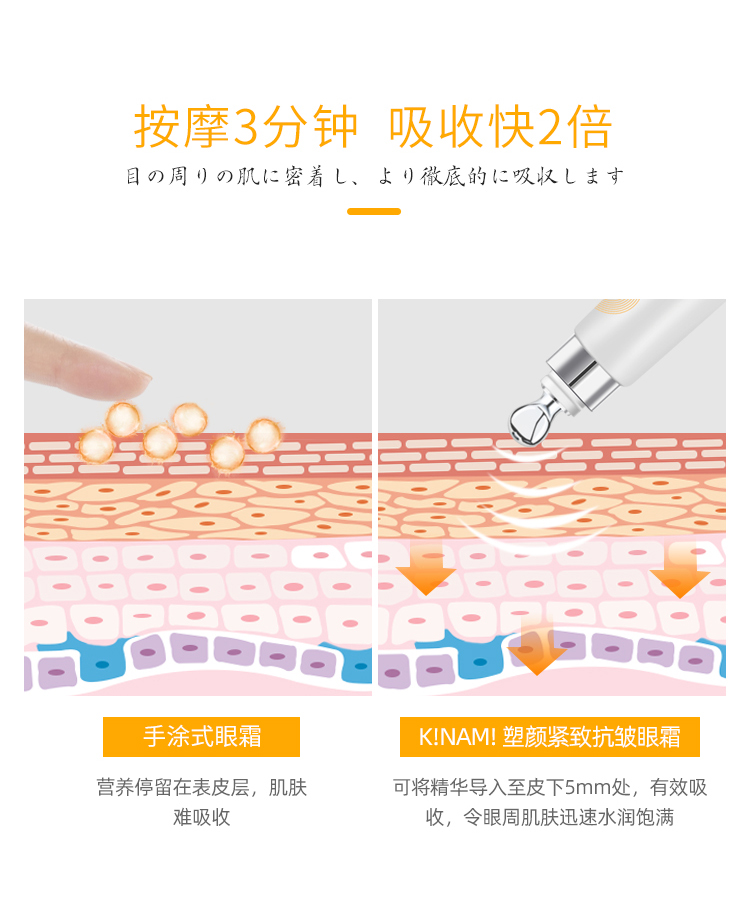 按摩3分钟 吸收快2倍

目の周りの肌に密着し、より徹底的に吸収します

手涂式眼霜

营养停留在表皮层，肌肤难吸收

K!NAM! 塑颜紧致抗皱眼霜

可将精华导入至皮下5mm处，有效吸收，令眼周肌肤迅速水润饱满