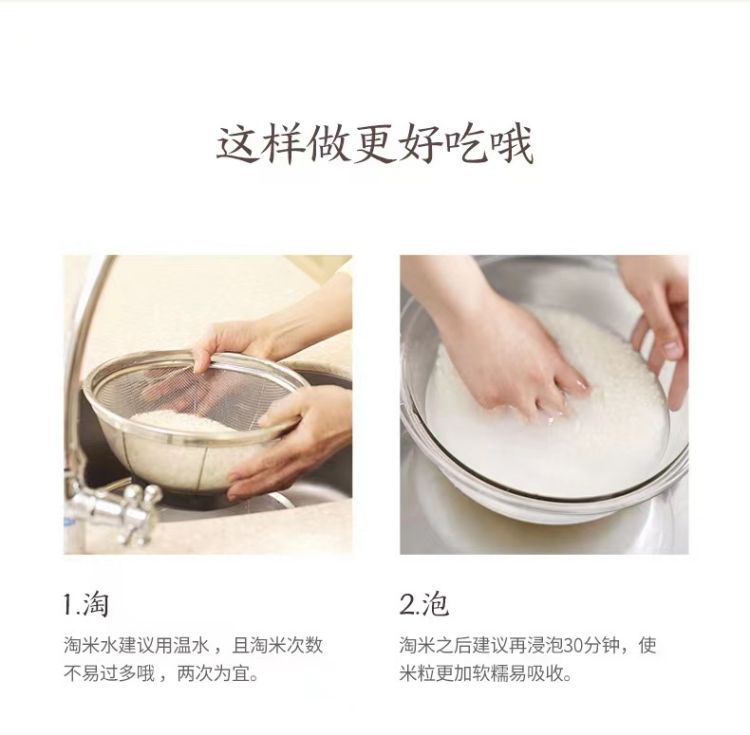 这样做更好吃哦

1.淘

淘米水建议用温水，且淘米次数不易过多哦，两次为宜。

2.泡

淘米之后建议再浸泡30分钟，使米粒更加软糯易吸收。