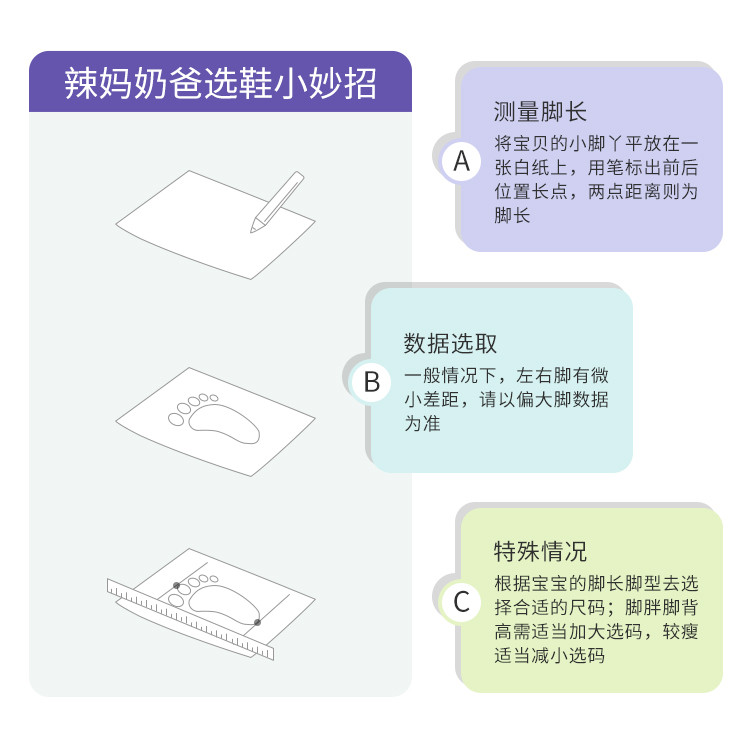 辣妈奶爸选鞋小妙招

A
测量脚长
将宝贝的小脚丫平放在一张白纸上，用笔标出前后位置长点，两点距离则为脚长

B
数据选取
一般情况下，左右脚有微小差距，请以偏大脚数据为准

C
特殊情况
根据宝宝的脚长脚型去选择合适的尺码；脚胖脚背高需适当加大选码，较瘦适当减小选码