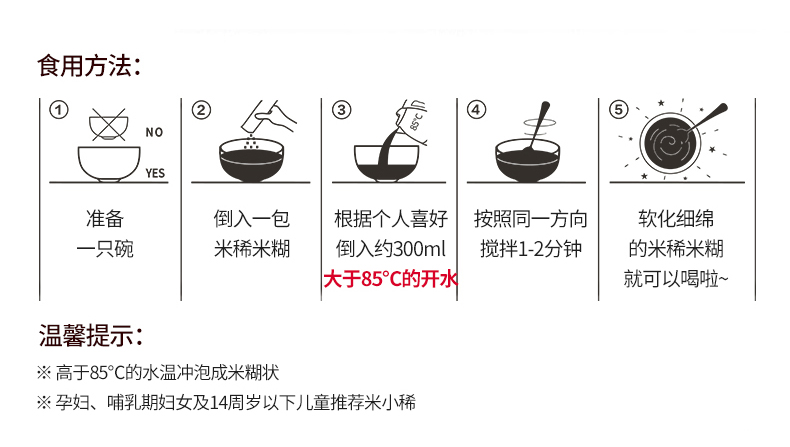 食用方法：

①
NO
YES
准备
一只碗

②
倒入一包
米稀米糊

③
85°C
根据个人喜好
倒入约300ml
大于85°C的开水

④
按照同一方向
搅拌1-2分钟

⑤
软化细绵
的米稀米糊
就可以喝啦~

温馨提示：

※ 高于85°C的水温冲泡成米糊状

※ 孕妇、哺乳期妇女及14周岁以下儿童推荐米小稀