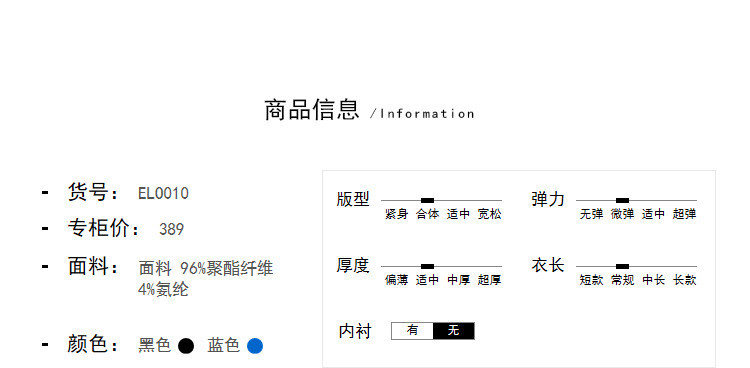 商品信息 /Information

- 货号： EL0010
- 专柜价： 389
- 面料： 面料 96%聚酯纤维 4%氨纶
- 颜色： 黑色 蓝色

版型
紧身 合体 适中 宽松

弹力
无弹 微弹 适中 超弹

厚度
偏薄 适中 中厚 超厚

衣长
短款 常规 中长 长款

内衬 有 无