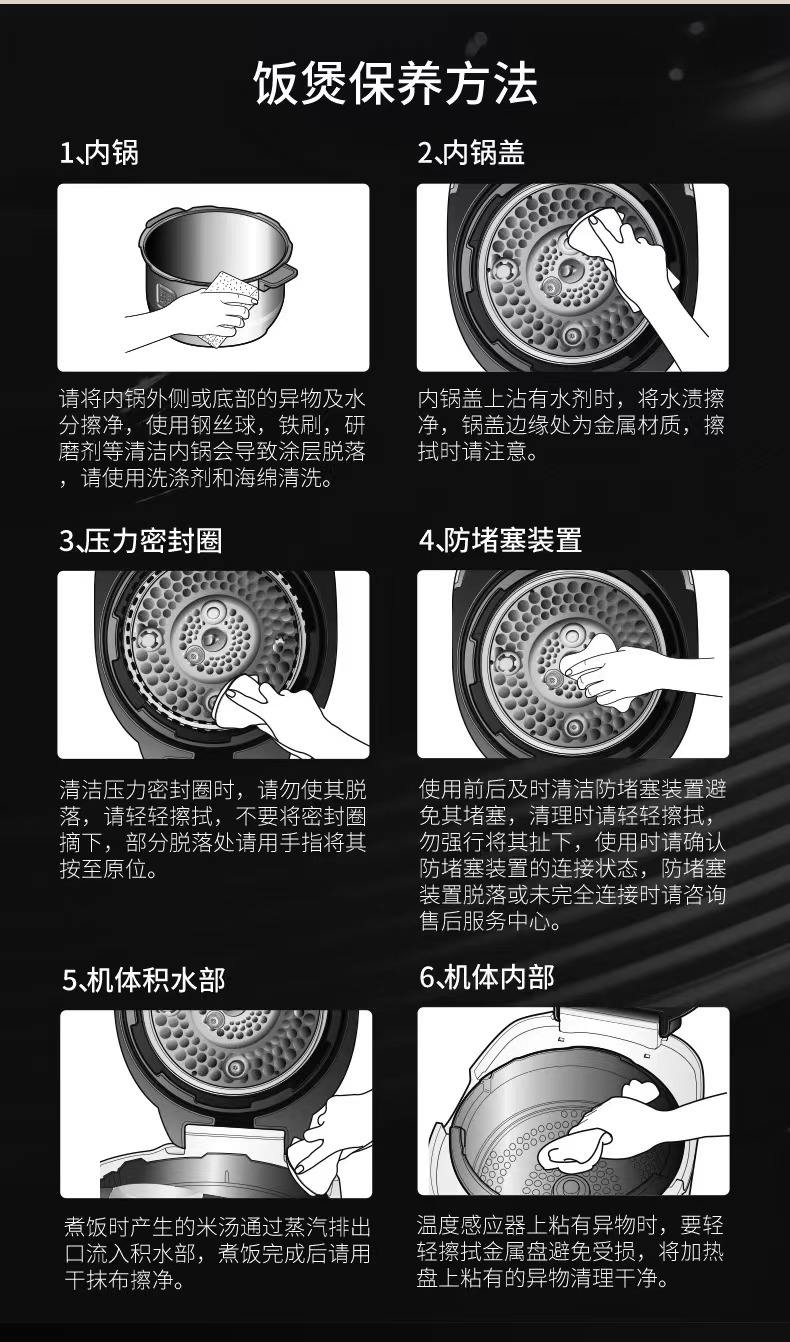 饭煲保养方法

1､内锅

请将内锅外侧或底部的异物及水分擦净，使用钢丝球，铁刷，研磨剂等清洁内锅会导致涂层脱落，请使用洗涤剂和海绵清洗。

2､内锅盖

内锅盖上沾有水剂时，将水渍擦净，锅盖边缘处为金属材质，擦拭时请注意。

3､压力密封圈

清洁压力密封圈时，请勿使其脱落，请轻轻擦拭，不要将密封圈摘下，部分脱落处请用手指将其按至原位。

4､防堵塞装置

使用前后及时清洁防堵塞装置避免其堵塞，清理时请轻轻擦拭，勿强行将其扯下，使用时请确认防堵塞装置的连接状态，防堵塞装置脱落或未完全连接时请咨询售后服务中心。

5､机体积水部

煮饭时产生的米汤通过蒸汽排出口流入积水部，煮饭完成后请用干抹布擦净。

6､机体内部

温度感应器上粘有异物时，要轻轻擦拭金属盘避免受损，将加热盘上粘有的异物清理干净。