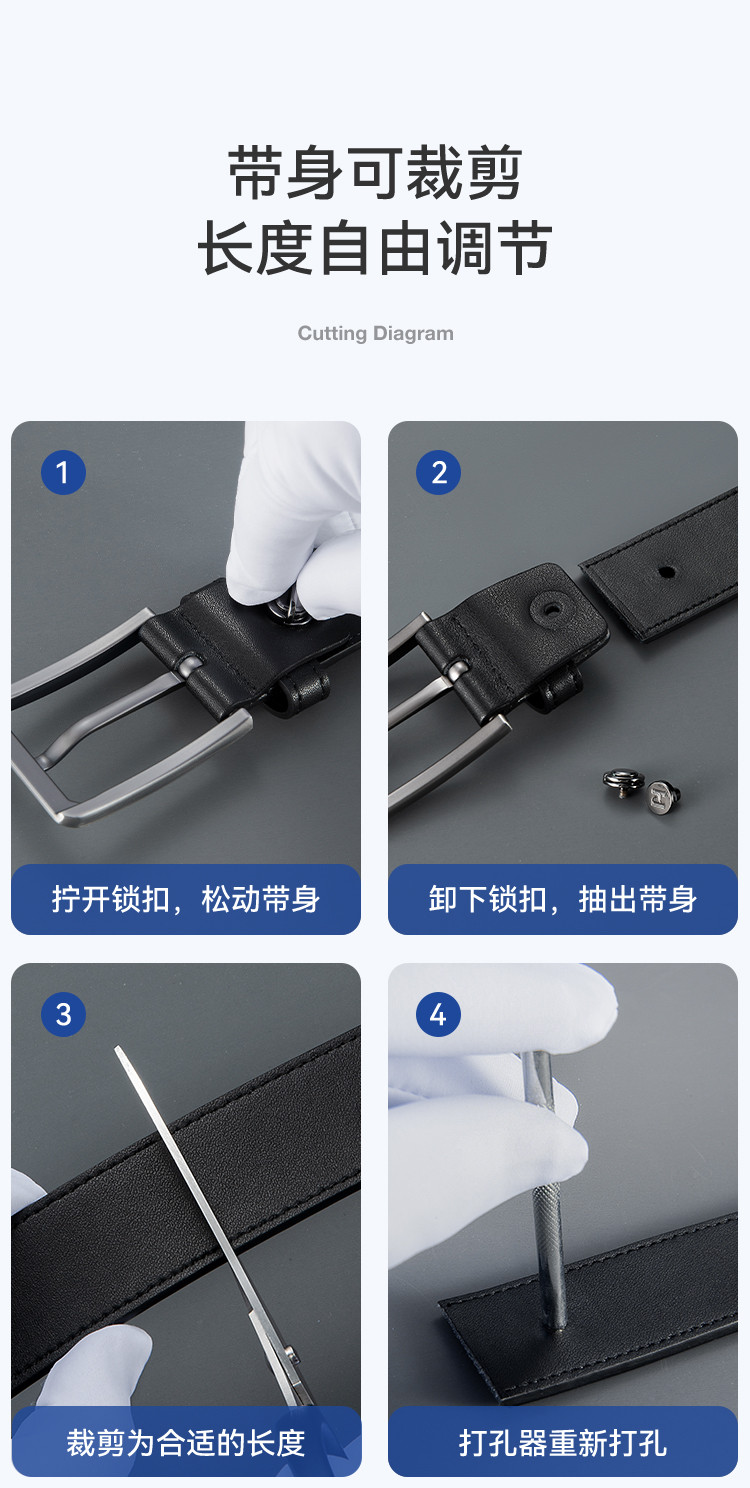 带身可裁剪
长度自由调节

Cutting Diagram

1
拧开锁扣，松动带身

2
卸下锁扣，抽出带身

3
裁剪为合适的长度

4
打孔器重新打孔