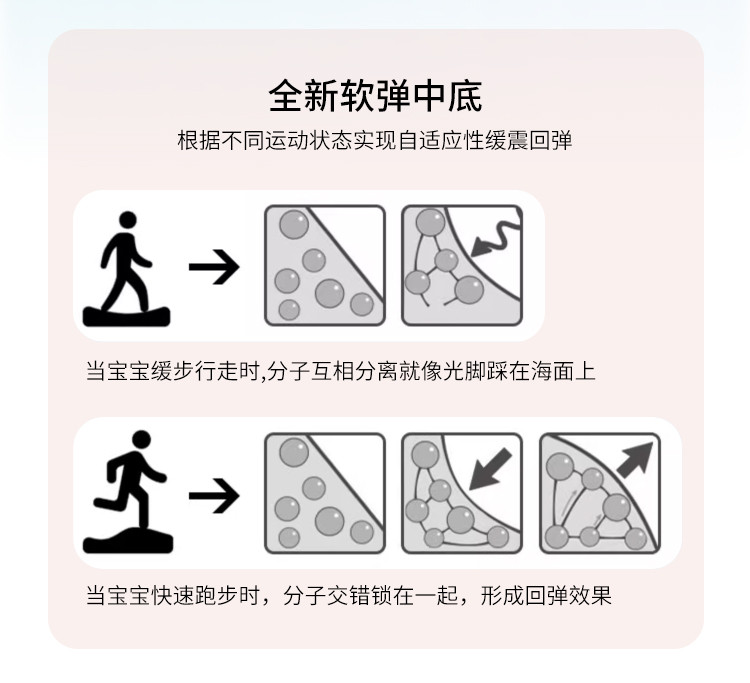 全新软弹中底

根据不同运动状态实现自适应性缓震回弹

当宝宝缓步行走时,分子互相分离就像光脚踩在海面上

当宝宝快速跑步时，分子交错锁在一起，形成回弹效果