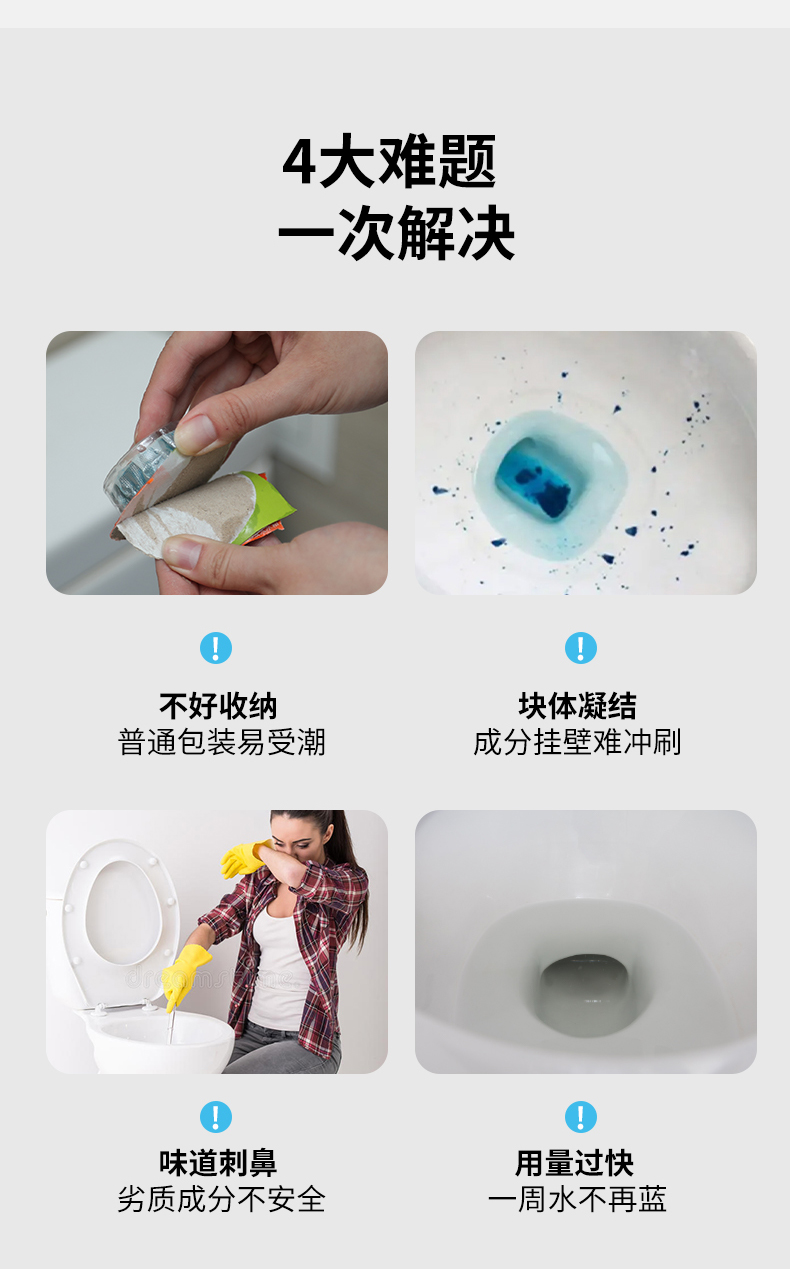 4大难题
一次解决

!
不好收纳
普通包装易受潮

!
块体凝结
成分挂壁难冲刷

!
味道刺鼻
劣质成分不安全

!
用量过快
一周水不再蓝