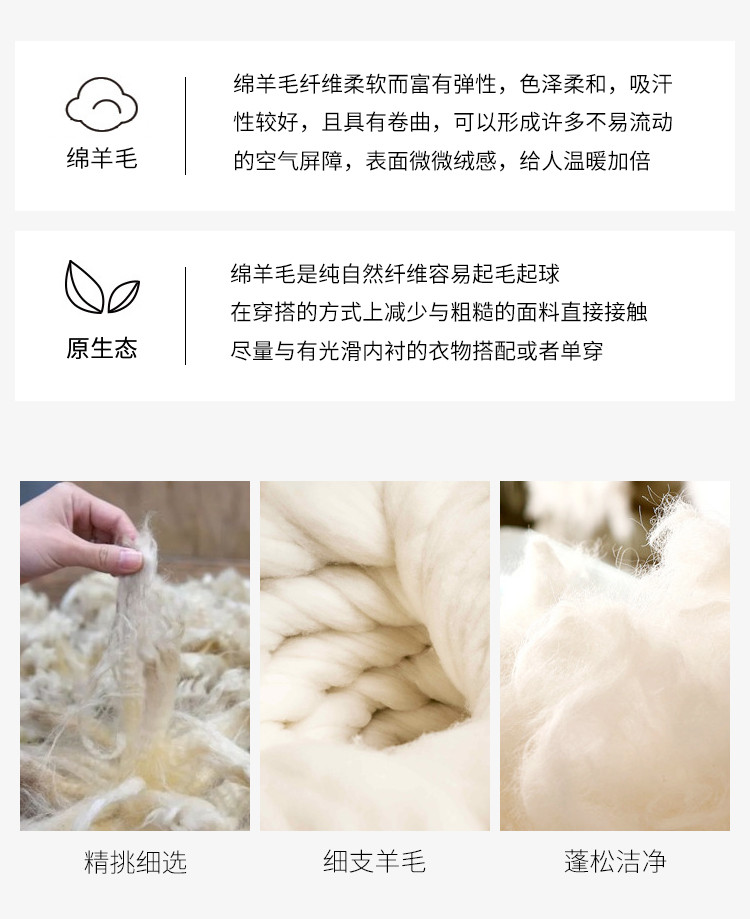 绵羊毛

绵羊毛纤维柔软而富有弹性，色泽柔和，吸汗性较好，且具有卷曲，可以形成许多不易流动的空气屏障，表面微微绒感，给人温暖加倍

原生态

绵羊毛是纯自然纤维容易起毛起球
在穿搭的方式上减少与粗糙的面料直接接触
尽量与有光滑内衬的衣物搭配或者单穿

精挑细选

细支羊毛

蓬松洁净