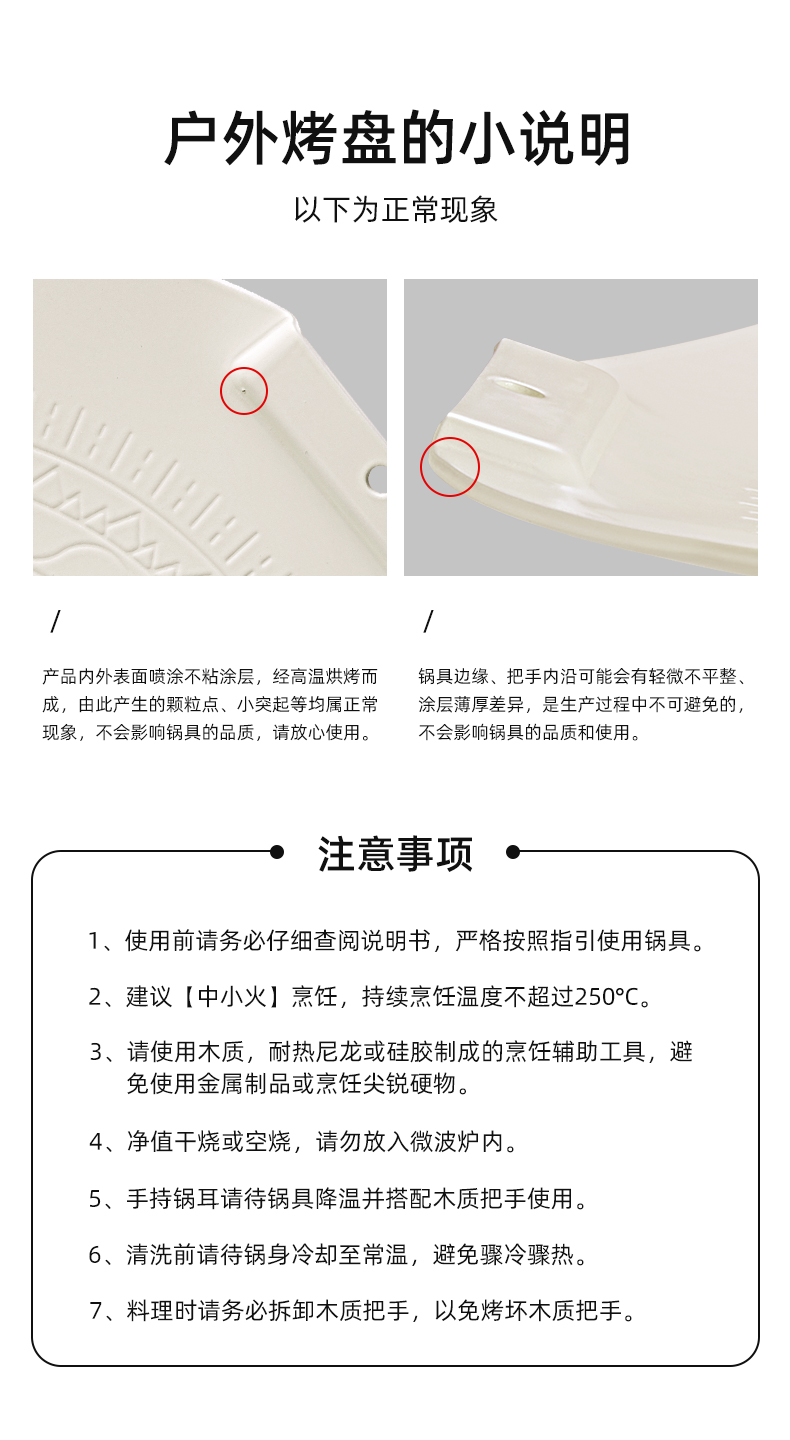 户外烤盘的小说明

以下为正常现象

/

产品内外表面喷涂不粘涂层，经高温烘烤而成，由此产生的颗粒点、小突起等均属正常现象，不会影响锅具的品质，请放心使用。

/

锅具边缘、把手内沿可能会有轻微不平整、涂层薄厚差异，是生产过程中不可避免的，不会影响锅具的品质和使用。

注意事项

1、使用前请务必仔细查阅说明书，严格按照指引使用锅具。

2、建议【中小火】烹饪，持续烹饪温度不超过250°C。

3、请使用木质，耐热尼龙或硅胶制成的烹饪辅助工具，避免使用金属制品或烹饪尖锐硬物。

4、净值干烧或空烧，请勿放入微波炉内。

5、手持锅耳请待锅具降温并搭配木质把手使用。

6、清洗前请待锅身冷却至常温，避免骤冷骤热。

7、料理时请务必拆卸木质把手，以免烤坏木质把手。