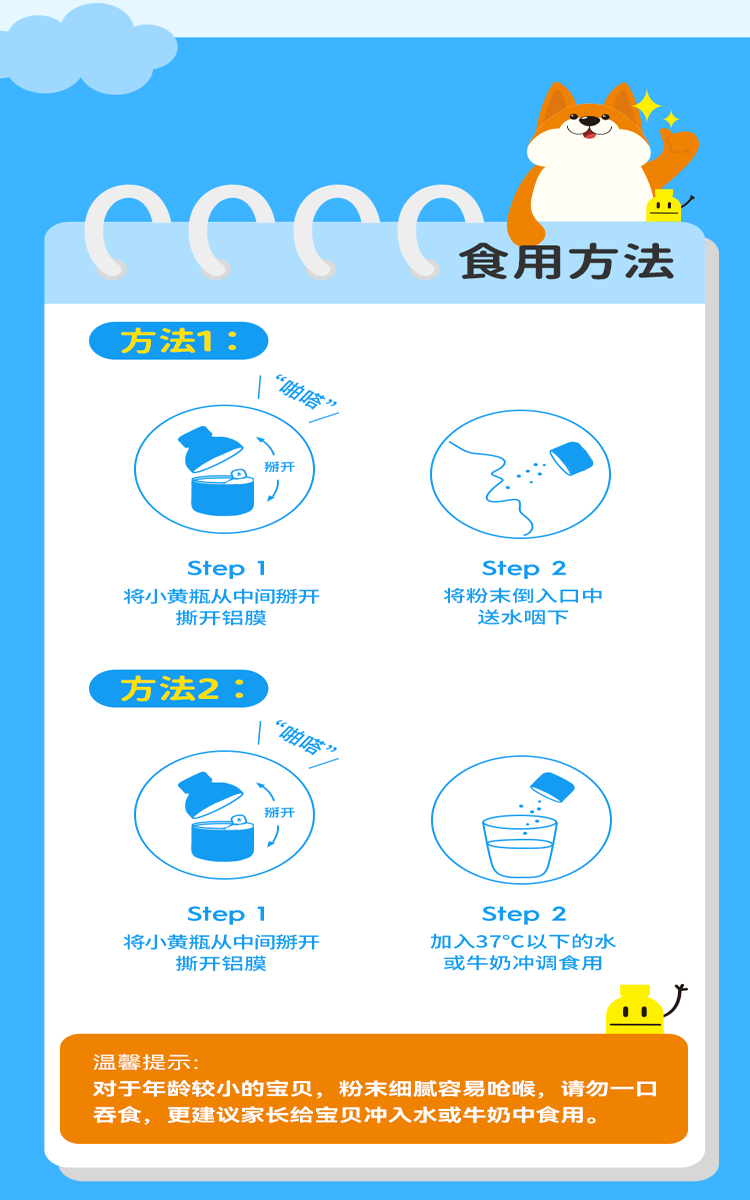 食用方法

方法1：

“啪嗒”

掰开

Step 1
将小黄瓶从中间掰开
撕开铝膜

Step 2
将粉末倒入口中
送水咽下

方法2：

“啪嗒”

掰开

Step 1
将小黄瓶从中间掰开
撕开铝膜

Step 2
加入37°C以下的水
或牛奶冲调食用

温馨提示：
对于年龄较小的宝贝，粉末细腻容易呛喉，请勿一口吞食，更建议家长给宝贝冲入水或牛奶中食用。