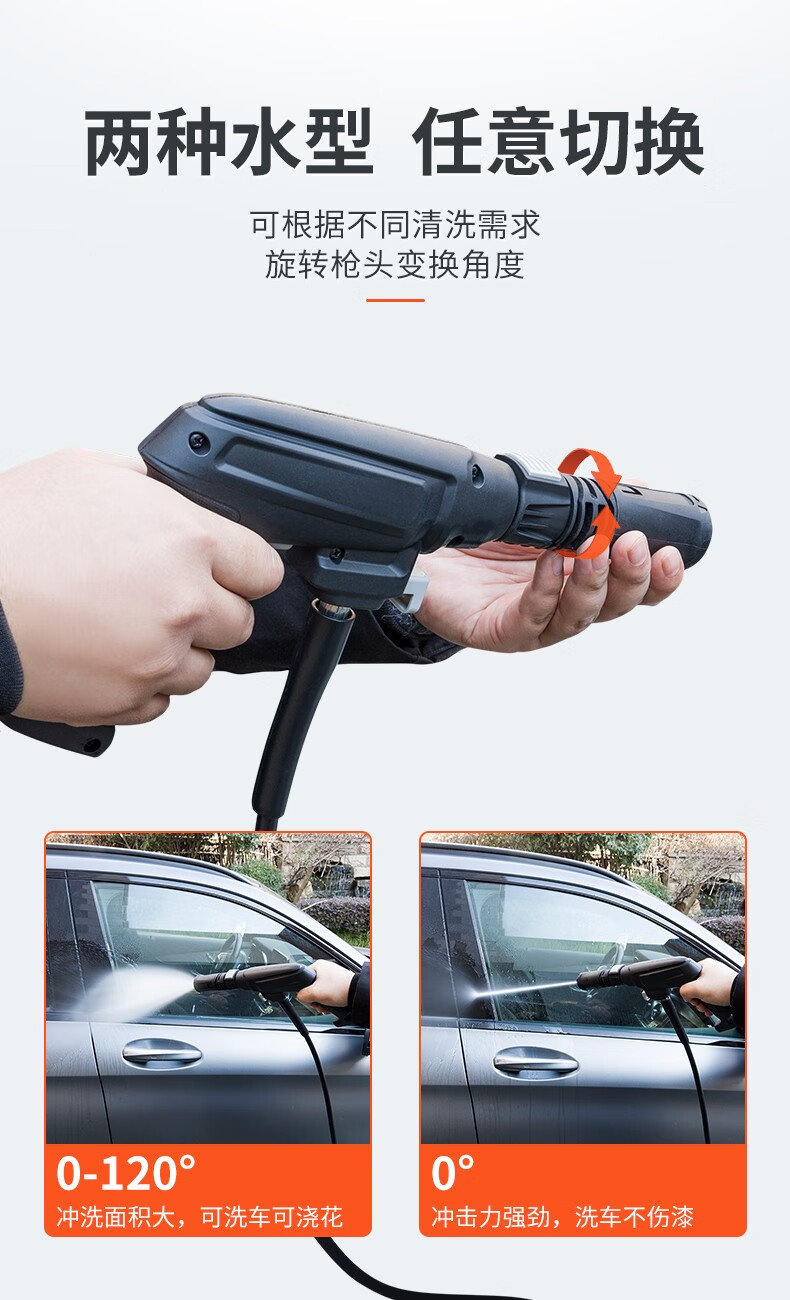 两种水型 任意切换

可根据不同清洗需求
旋转枪头变换角度

0-120°
冲洗面积大，可洗车可浇花

0°
冲击力强劲，洗车不伤漆