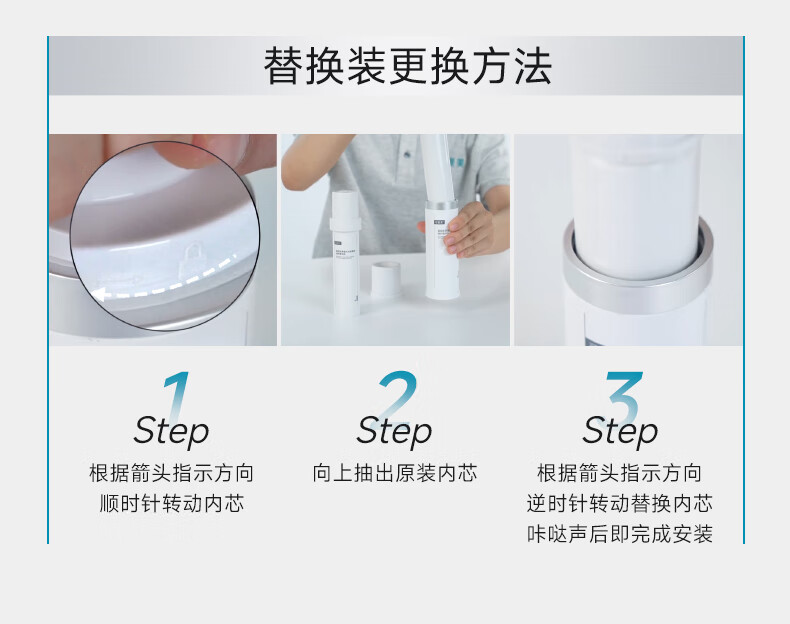 替换装更换方法

1
Step
根据箭头指示方向
顺时针转动内芯

2
Step
向上抽出原装内芯

3
Step
根据箭头指示方向
逆时针转动替换内芯
咔哒声后即完成安装