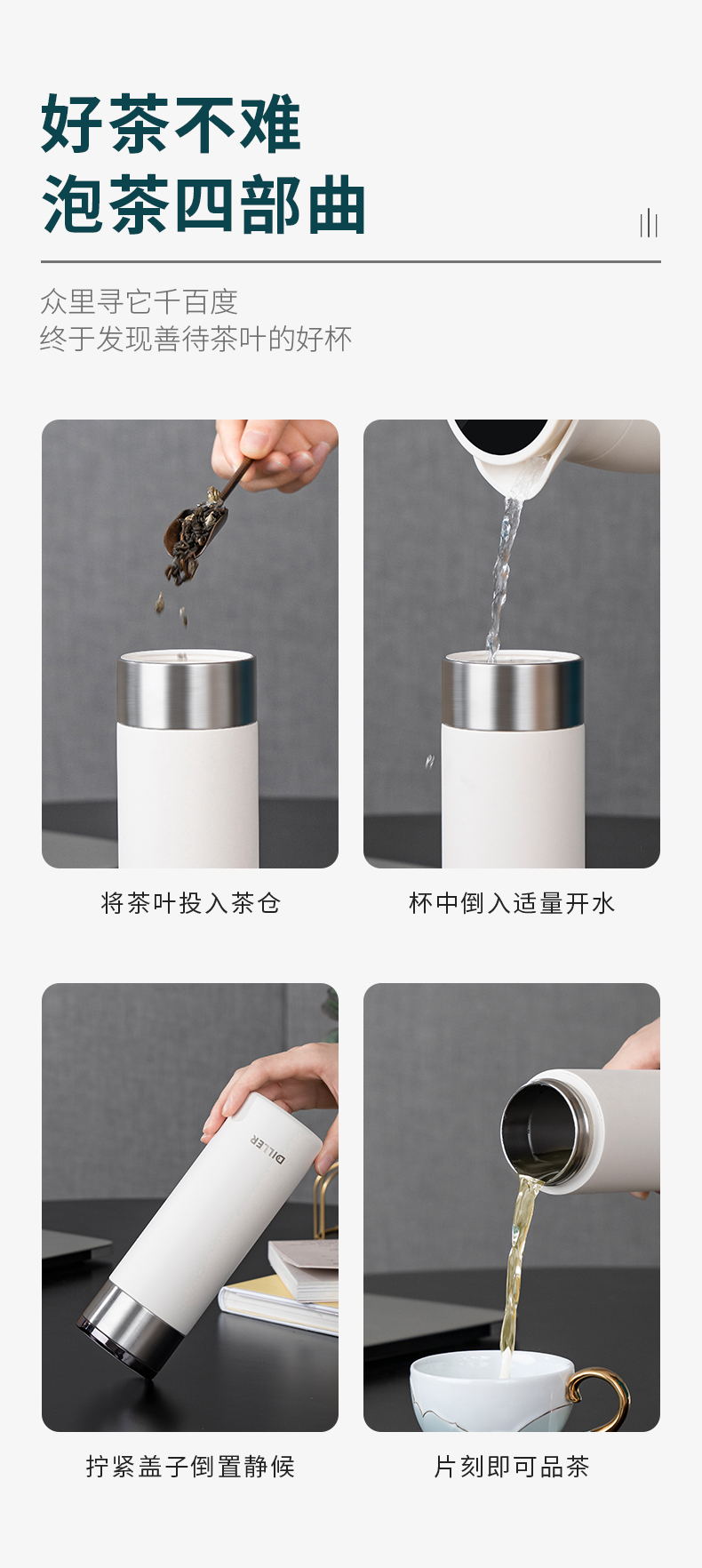 好茶不难
泡茶四部曲

众里寻它千百度
终于发现善待茶叶的好杯

将茶叶投入茶仓

杯中倒入适量开水

DILLER

拧紧盖子倒置静候

片刻即可品茶