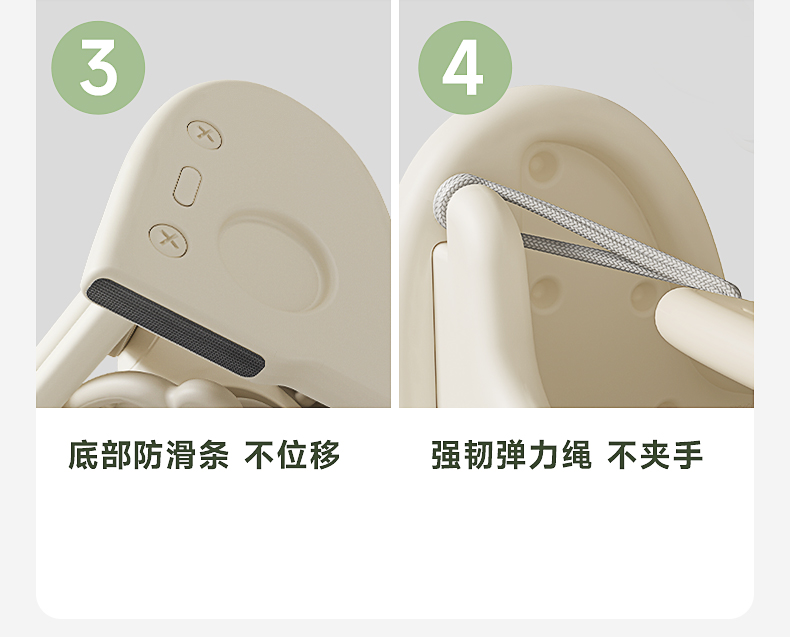 3

底部防滑条 不位移

4

强韧弹力绳 不夹手