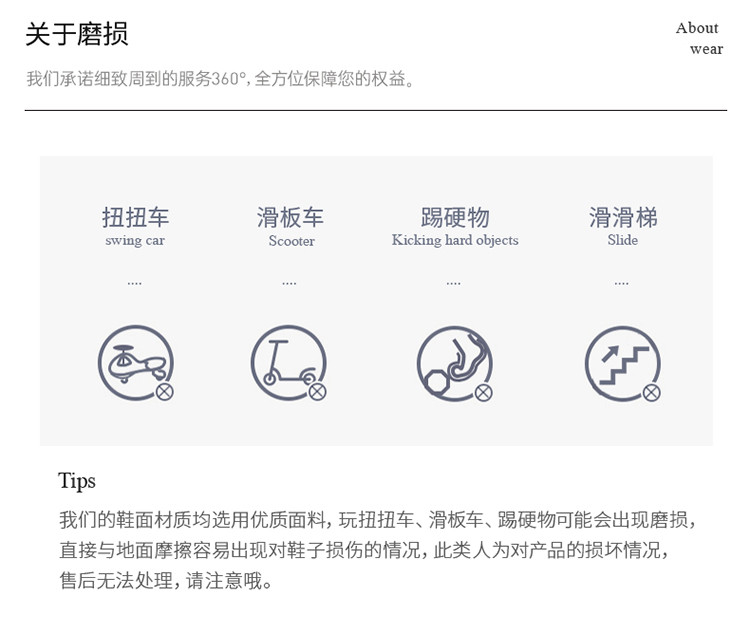 关于磨损

About
wear

我们承诺细致周到的服务360°,全方位保障您的权益。

扭扭车
swing car
....

滑板车
Scooter
....

踢硬物
Kicking hard objects
....

滑滑梯
Slide
....

Tips

我们的鞋面材质均选用优质面料,玩扭扭车、滑板车、踢硬物可能会出现磨损,直接与地面摩擦容易出现对鞋子损伤的情况,此类人为对产品的损坏情况,售后无法处理,请注意哦。