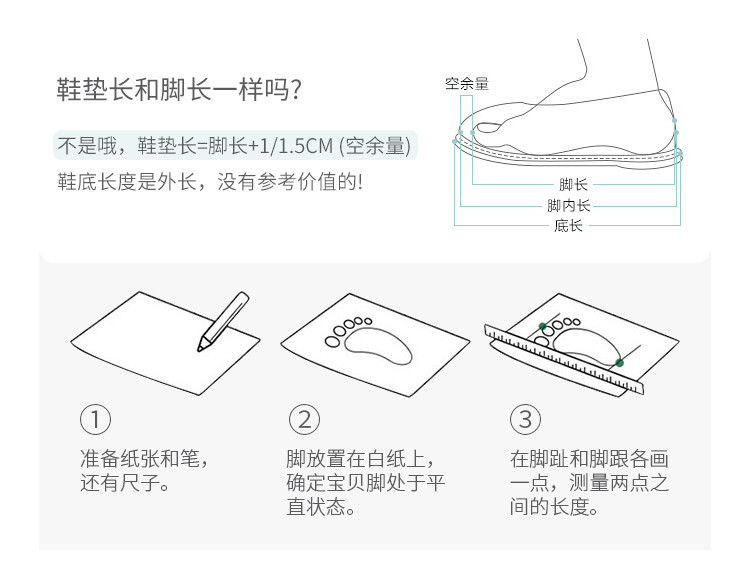 鞋垫长和脚长一样吗？

不是哦，鞋垫长=脚长+1/1.5CM (空余量)
鞋底长度是外长，没有参考价值的！

空余量
脚长
脚内长
底长

①
准备纸张和笔，还有尺子。

②
脚放置在白纸上，确定宝贝脚处于平直状态。

③
在脚趾和脚跟各画一点，测量两点之间的长度。