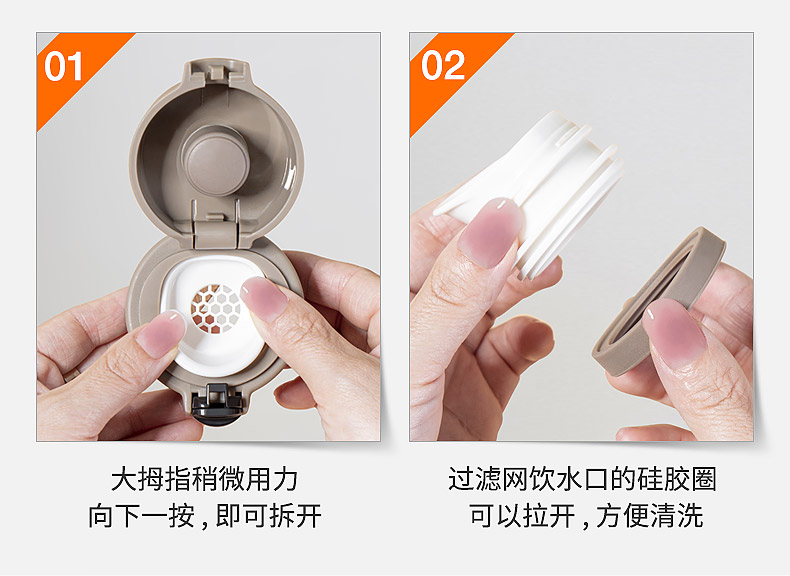 01

大拇指稍微用力
向下一按，即可拆开

02

过滤网饮水口的硅胶圈
可以拉开，方便清洗