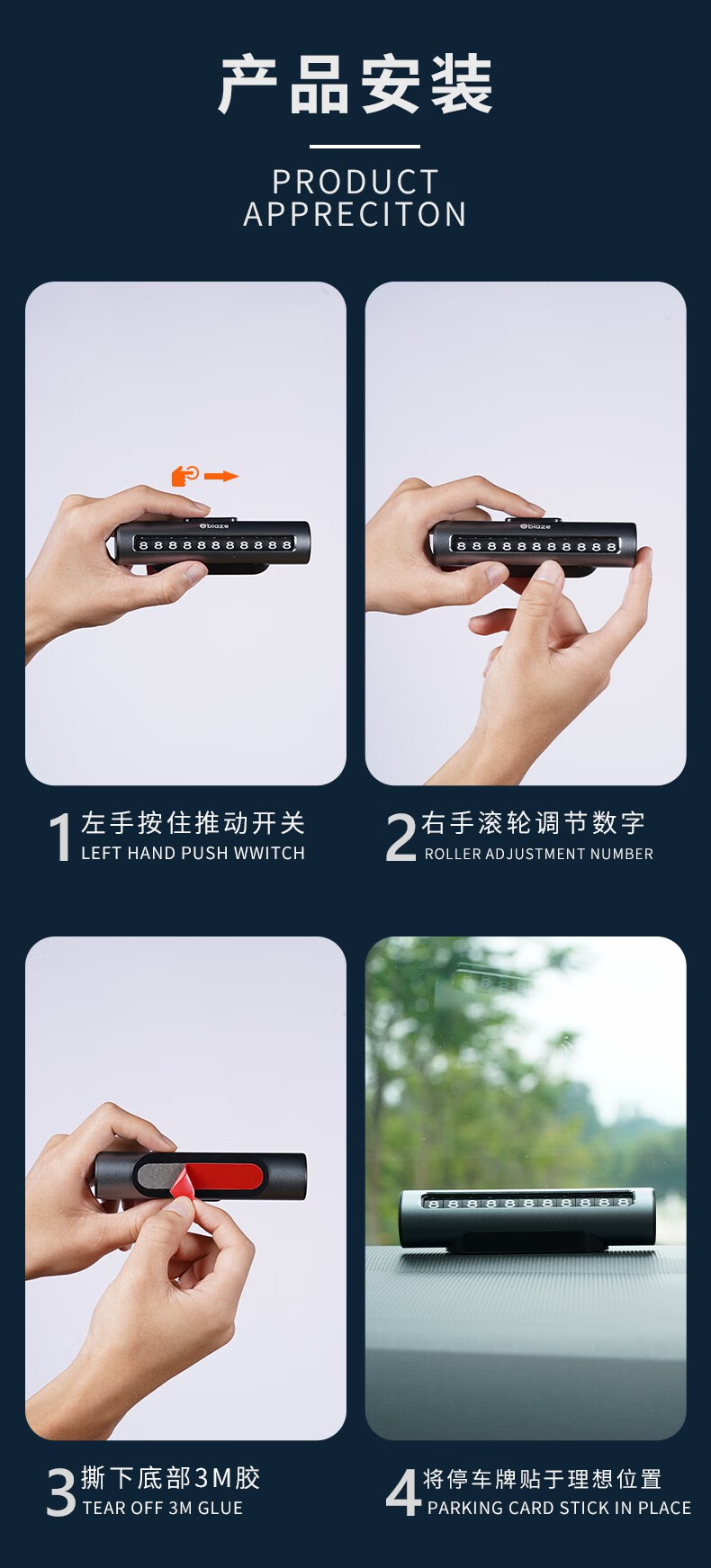 产品安装

PRODUCT APPRECITON

biaze
88888888888

biaze
88888888888

1 左手按住推动开关
LEFT HAND PUSH WWITCH

2 右手滚轮调节数字
ROLLER ADJUSTMENT NUMBER

88888888888

3 撕下底部3M胶
TEAR OFF 3M GLUE

4 将停车牌贴于理想位置
PARKING CARD STICK IN PLACE