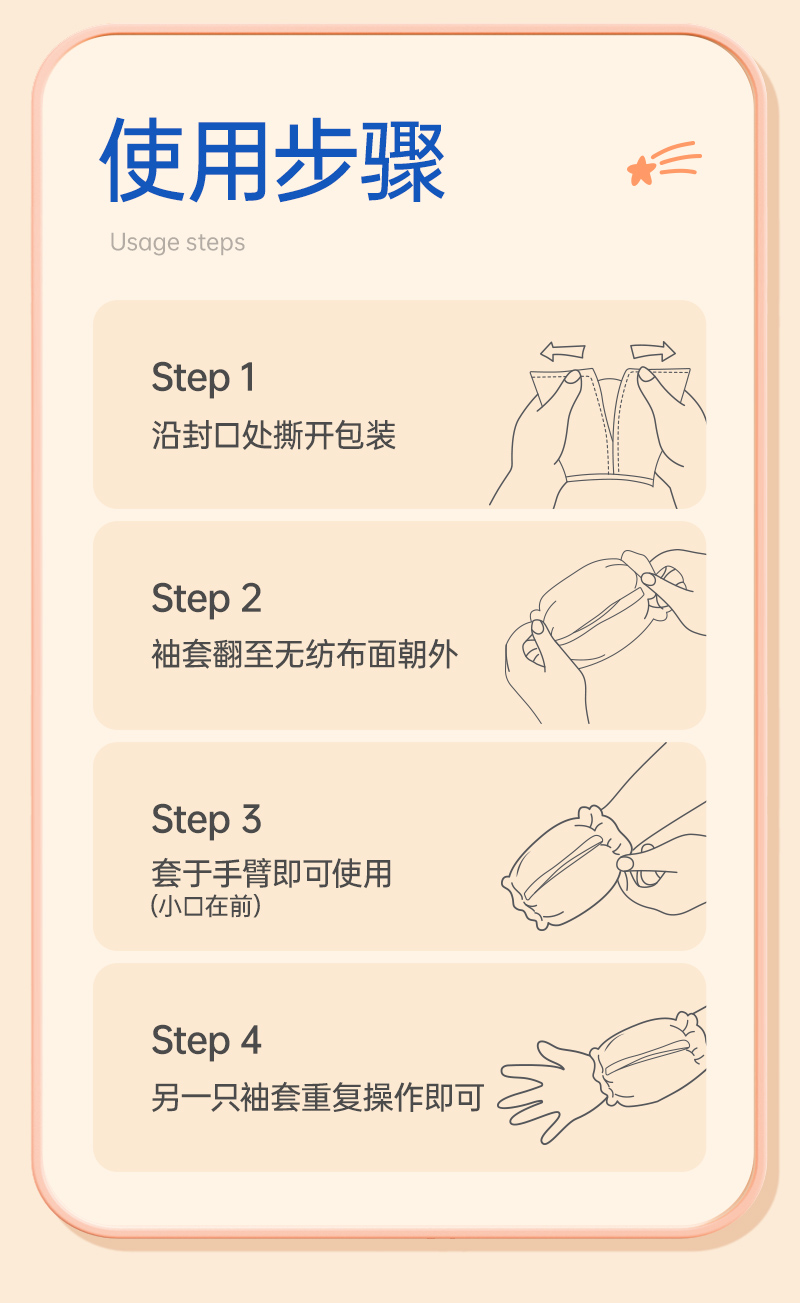 使用步骤

Usage steps

Step 1
沿封口处撕开包装

Step 2
袖套翻至无纺布面朝外

Step 3
套于手臂即可使用
(小口在前)

Step 4
另一只袖套重复操作即可