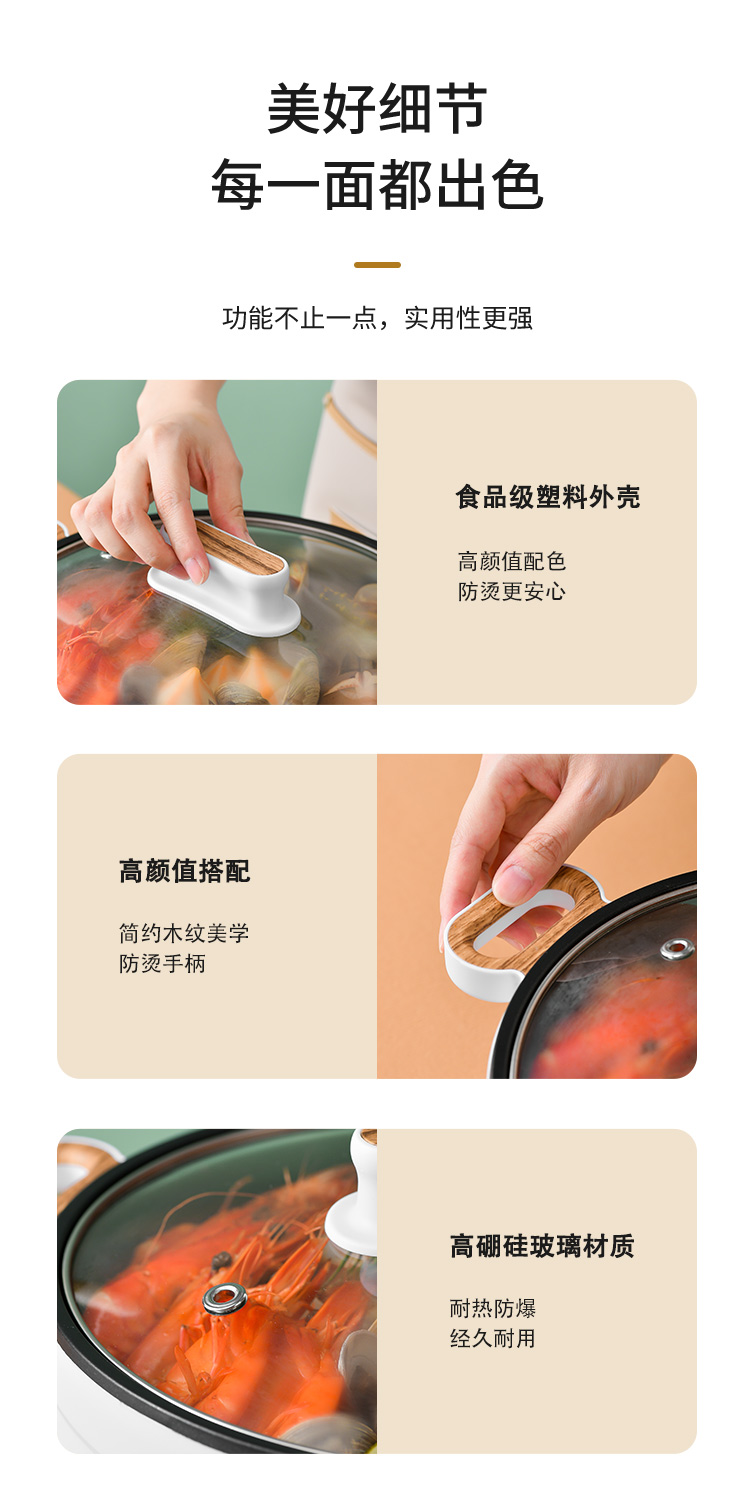 美好细节
每一面都出色

功能不止一点，实用性更强

食品级塑料外壳

高颜值配色
防烫更安心

高颜值搭配

简约木纹美学
防烫手柄

高硼硅玻璃材质

耐热防爆
经久耐用