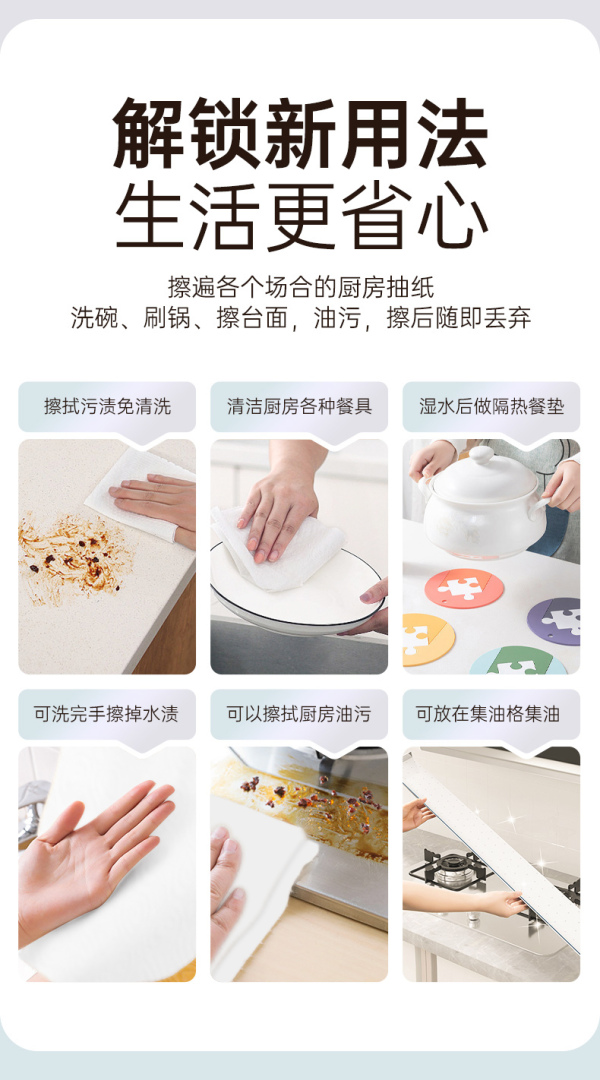 解锁新用法
生活更省心

擦遍各个场合的厨房抽纸
洗碗、刷锅、擦台面，油污，擦后随即丢弃

擦拭污渍免清洗

清洁厨房各种餐具

湿水后做隔热餐垫

可洗完手擦掉水渍

可以擦拭厨房油污

可放在集油格集油