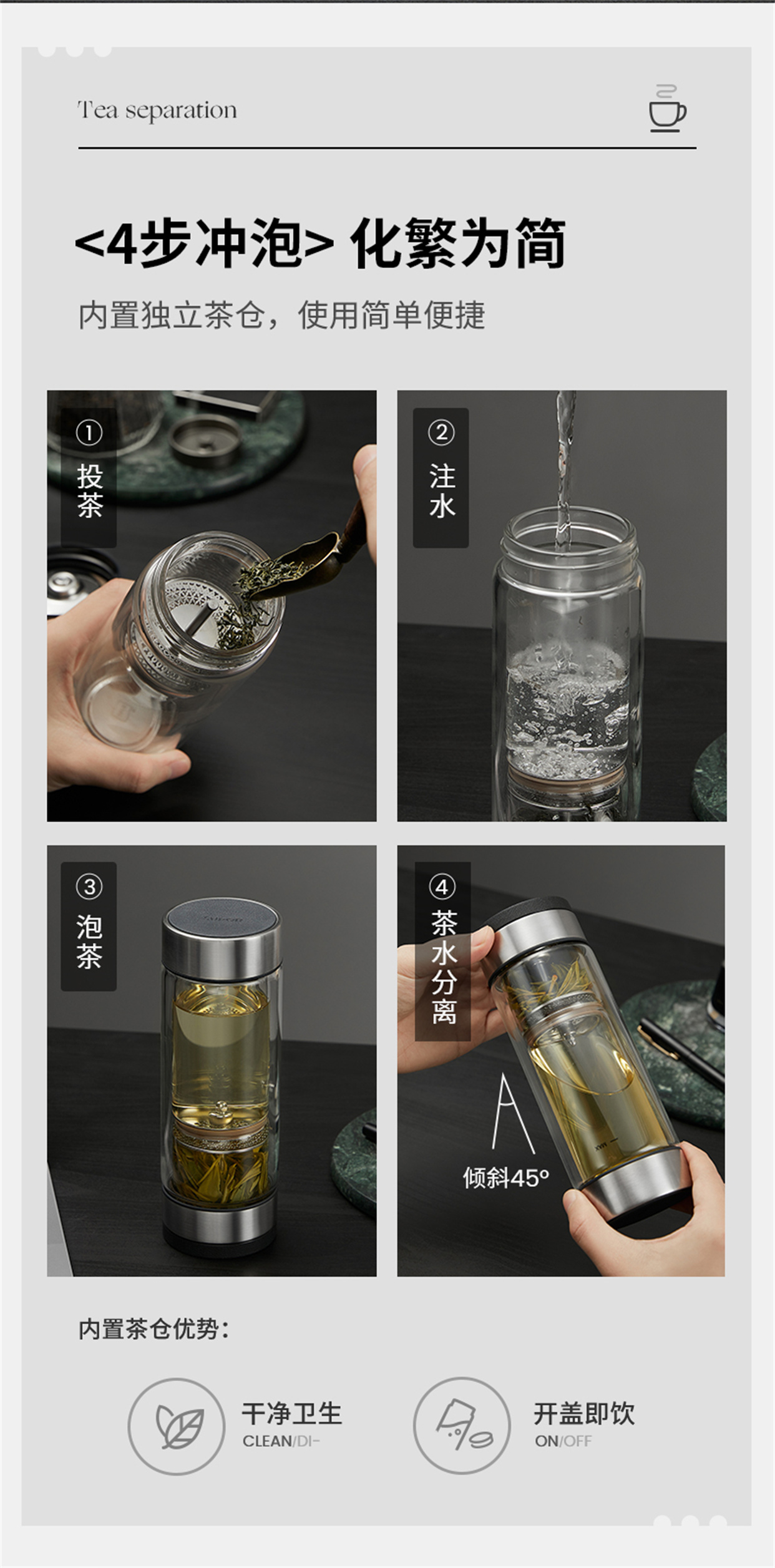 Tea separation

<4步冲泡> 化繁为简

内置独立茶仓，使用简单便捷

① 投茶

② 注水

③ 泡茶

④ 茶水分离

倾斜45°

内置茶仓优势：

干净卫生
CLEAN/DI-

开盖即饮
ON/OFF