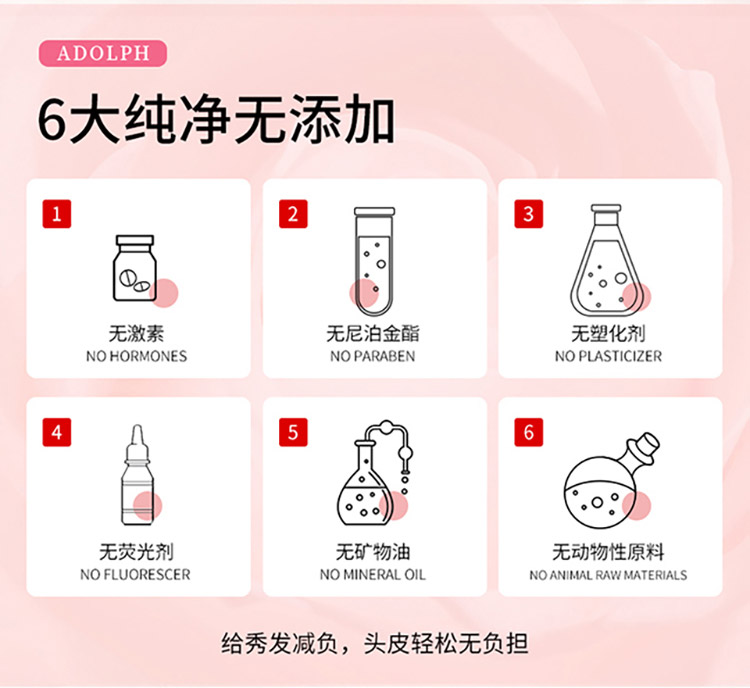 ADOLPH

6大纯净无添加

1
无激素
NO HORMONES

2
无尼泊金酯
NO PARABEN

3
无塑化剂
NO PLASTICIZER

4
无荧光剂
NO FLUORESCER

5
无矿物油
NO MINERAL OIL

6
无动物性原料
NO ANIMAL RAW MATERIALS

给秀发减负，头皮轻松无负担