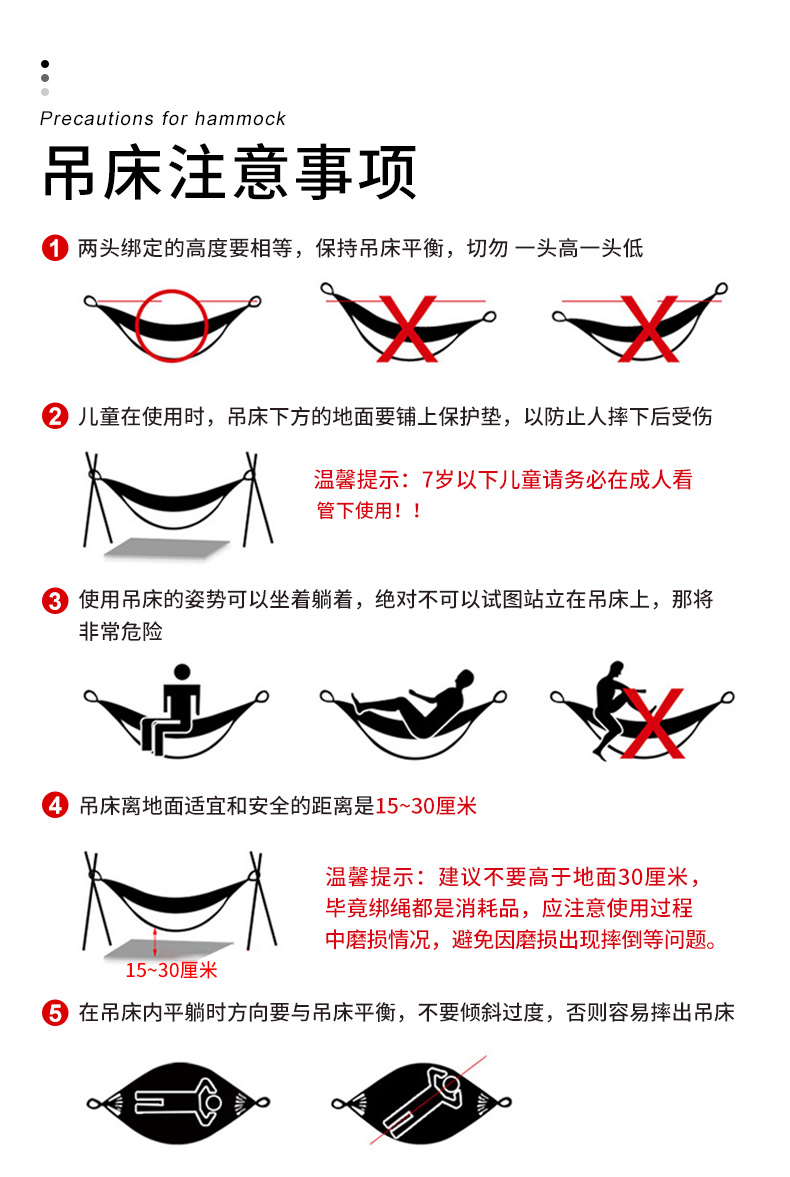 Precautions for hammock

吊床注意事项

1 两头绑定的高度要相等，保持吊床平衡，切勿 一头高一头低

2 儿童在使用时，吊床下方的地面要铺上保护垫，以防止人摔下后受伤

温馨提示：7岁以下儿童请务必在成人看管下使用！！

3 使用吊床的姿势可以坐着躺着，绝对不可以试图站立在吊床上，那将非常危险

4 吊床离地面适宜和安全的距离是15~30厘米

温馨提示：建议不要高于地面30厘米，毕竟绑绳都是消耗品，应注意使用过程中磨损情况，避免因磨损出现摔倒等问题。

15~30厘米

5 在吊床内平躺时方向要与吊床平衡，不要倾斜过度，否则容易摔出吊床