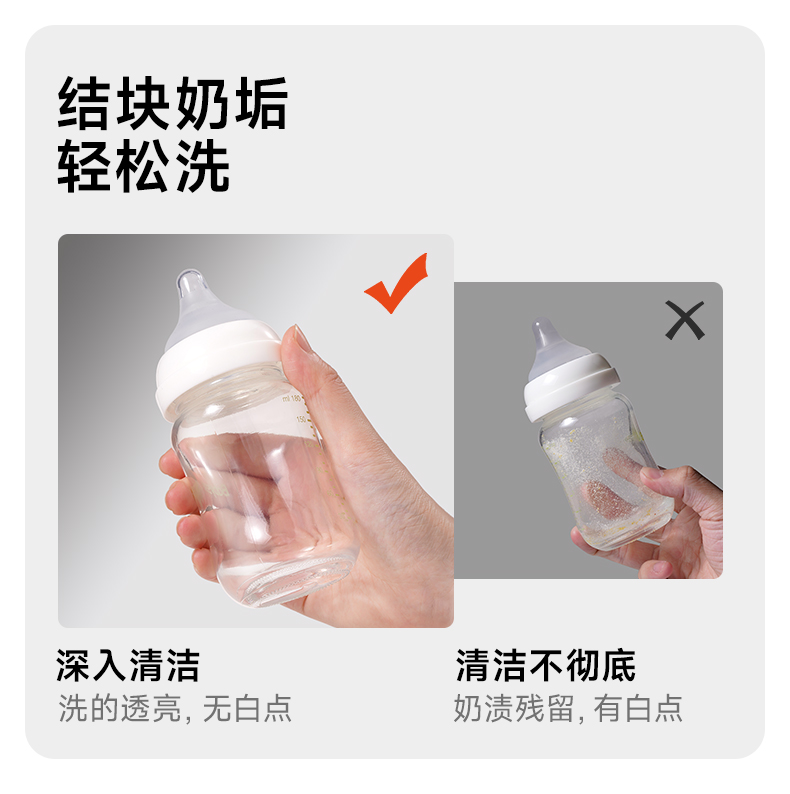 结块奶垢
轻松洗

ml 180
150

深入清洁
洗的透亮, 无白点

清洁不彻底
奶渍残留, 有白点