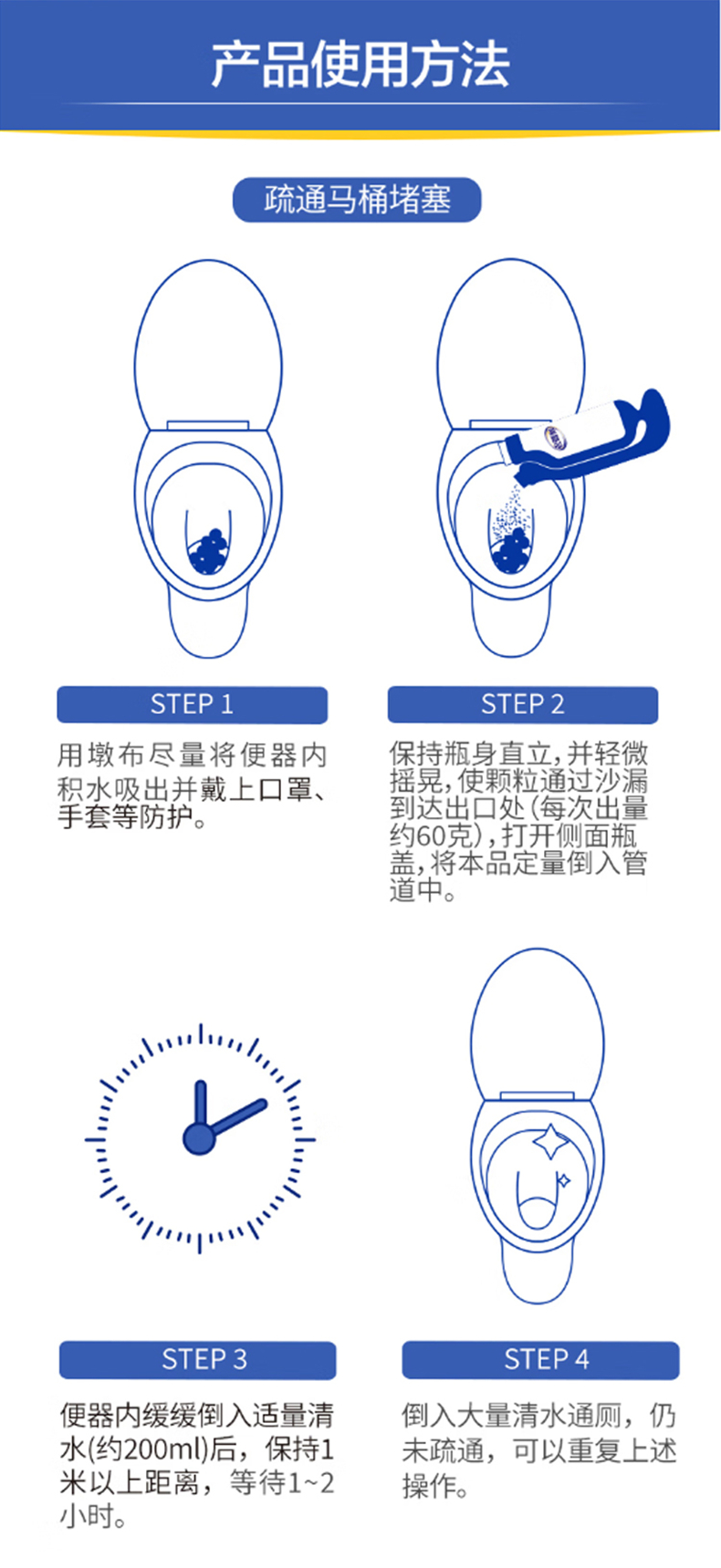 产品使用方法

疏通马桶堵塞

STEP 1

用墩布尽量将便器内积水吸出并戴上口罩、手套等防护。

STEP 2

保持瓶身直立，并轻微摇晃，使颗粒通过沙漏到达出口处（每次出量约60克），打开侧面瓶盖，将本品定量倒入管道中。

STEP 3

便器内缓缓倒入适量清水(约200ml)后，保持1米以上距离，等待1~2小时。

STEP 4

倒入大量清水通厕，仍未疏通，可以重复上述操作。