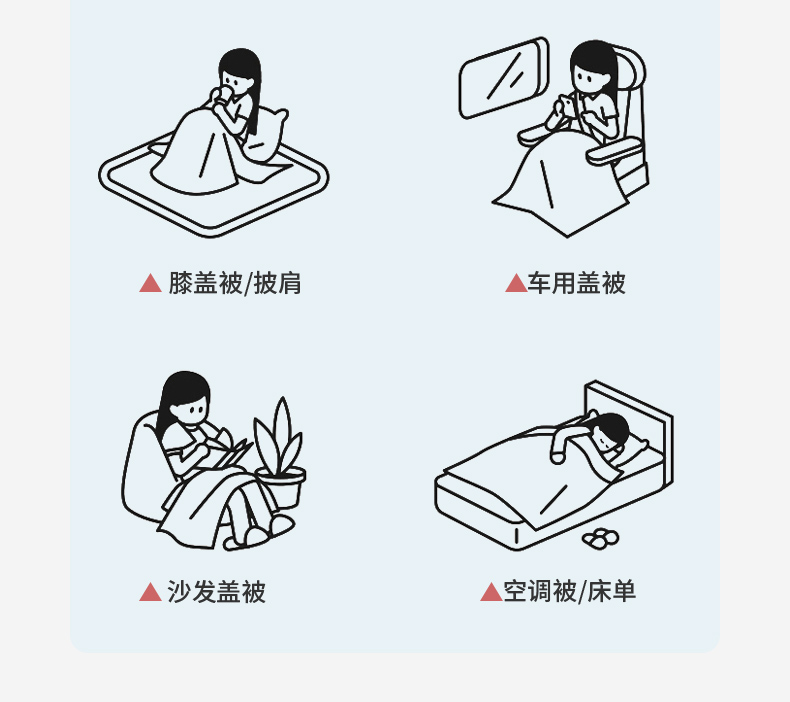 ▲ 膝盖被/披肩

▲车用盖被

▲ 沙发盖被

▲空调被/床单