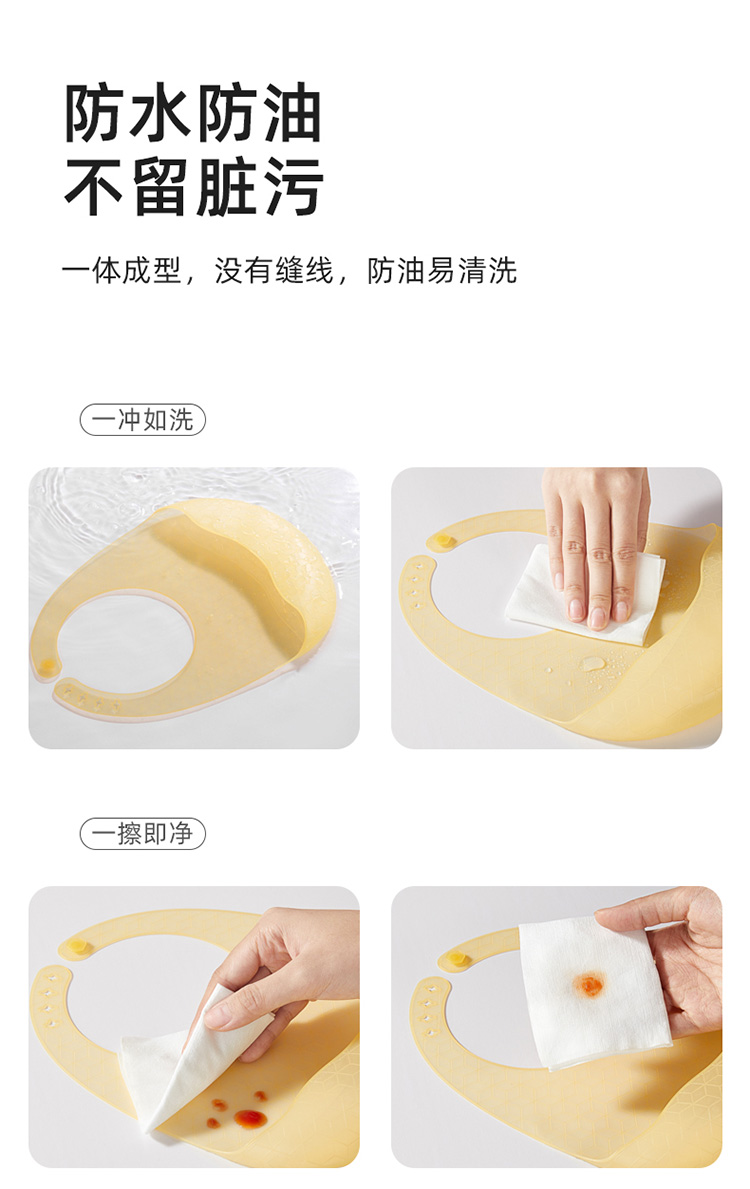 防水防油
不留脏污

一体成型，没有缝线，防油易清洗

一冲如洗

一擦即净